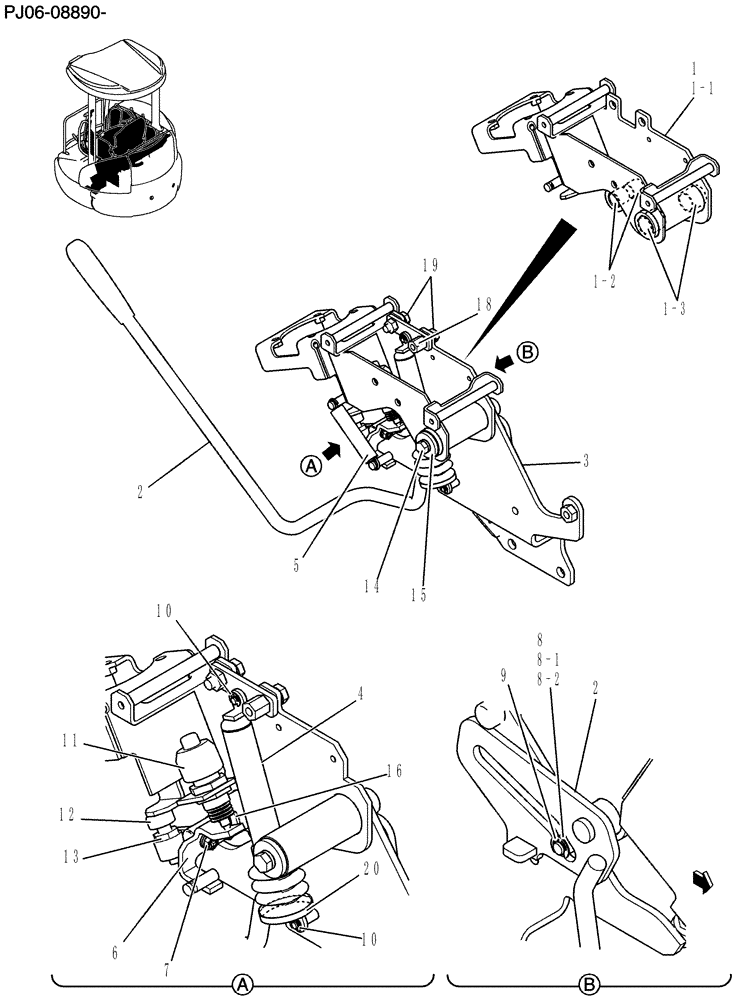 PJ06-08890-

1
1-1
1-2
1-3
19
18
B
A
3
2
5
14
15

10
4
11
16
12
13
20
6
7
10

8
8-1
8-2
9
2

A
B