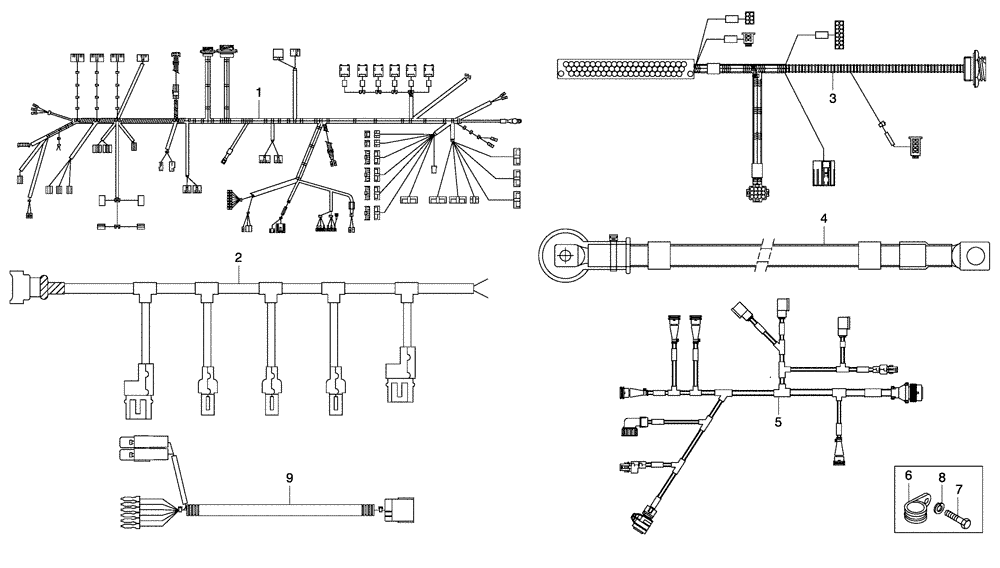 1
3
4
2
5
9
6
8
7