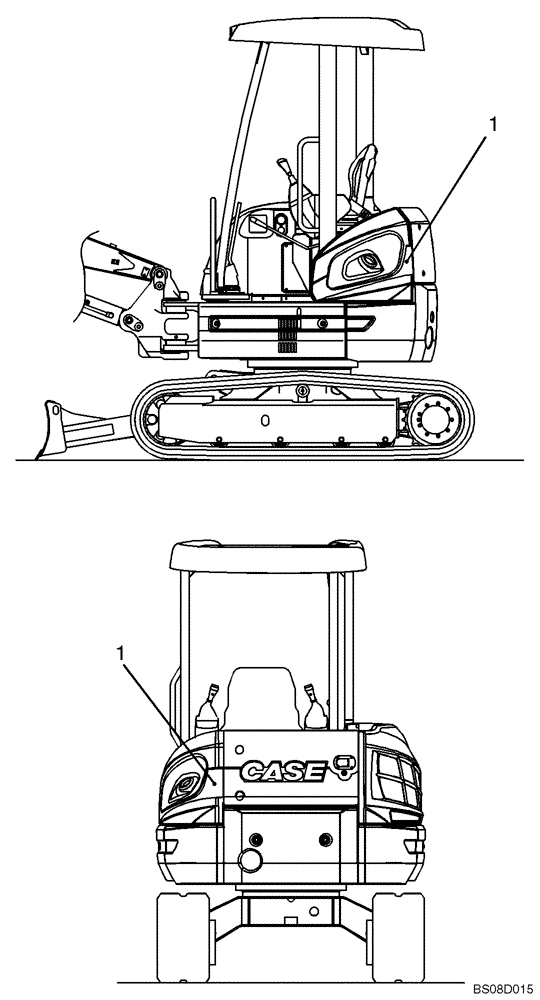 1

1

CASE

BS08D015