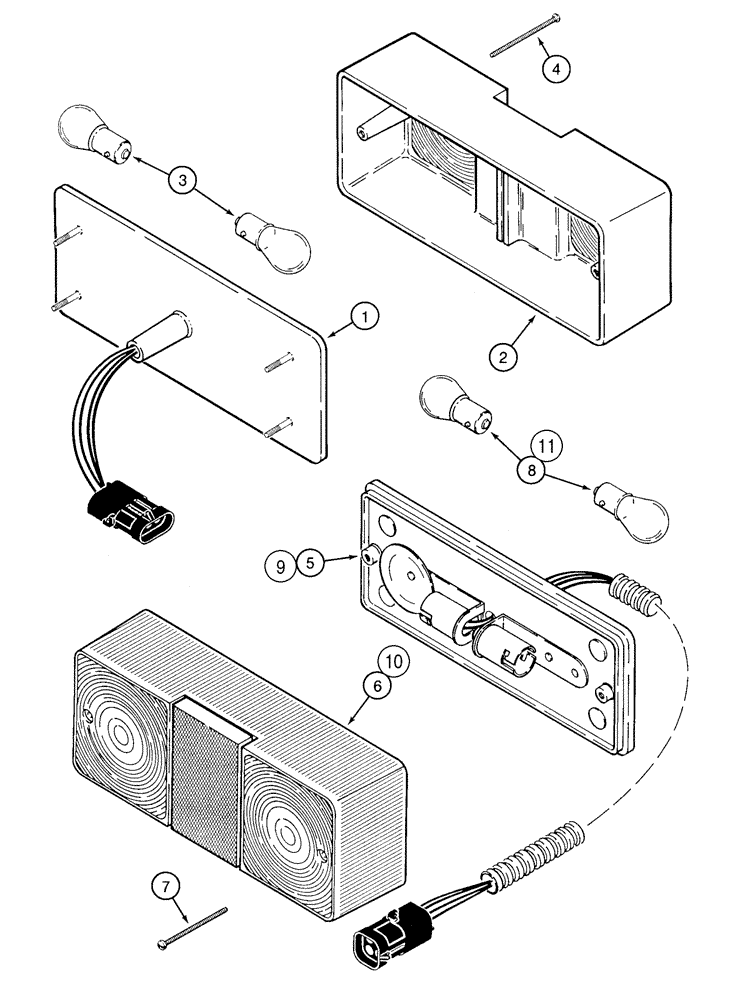 4
3
1
2
11
8
9
5
10
6
7