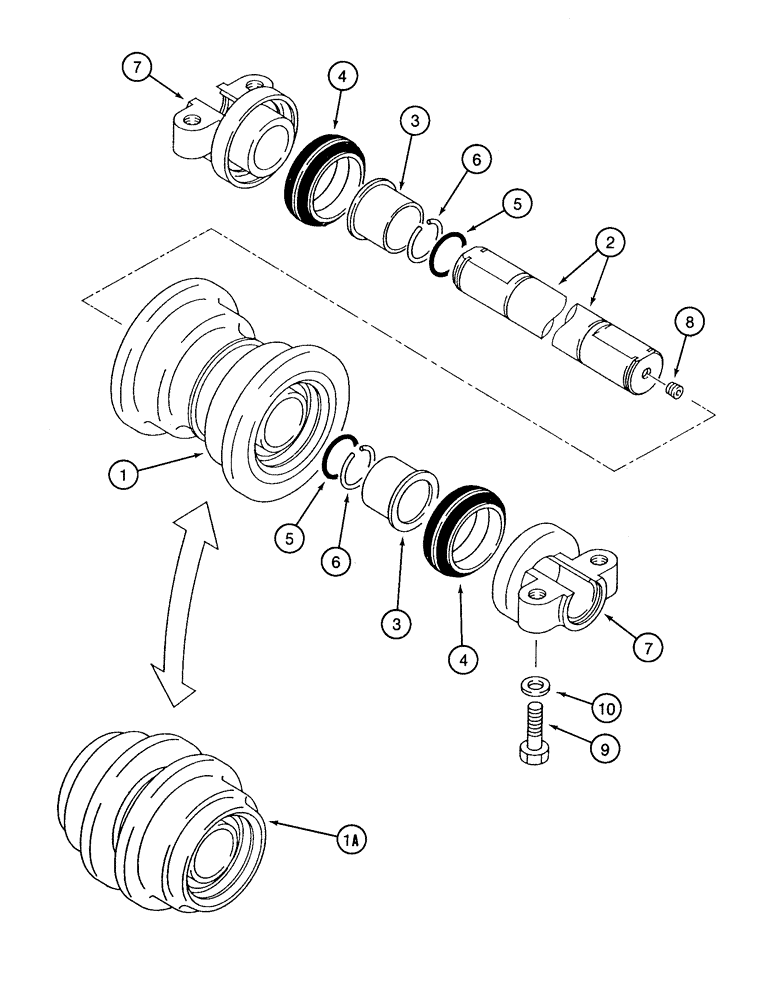 7
4
3
6
5
2
8
1
5
6
3
4
7
10
9
1A