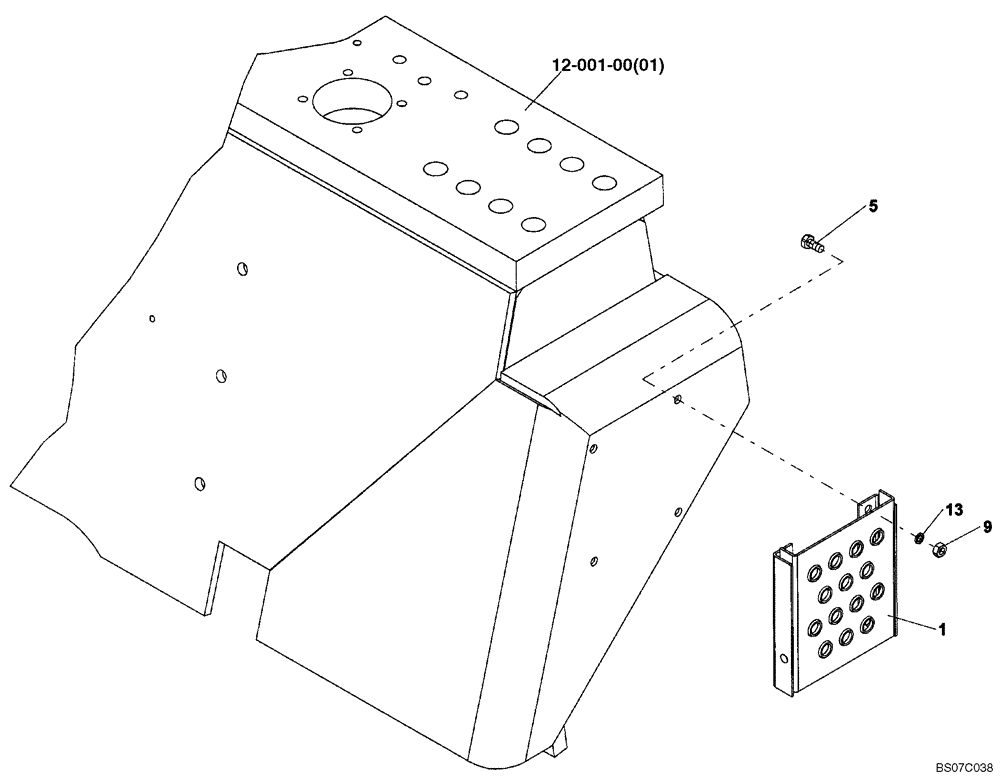 12-001-00(01)

5

13

9

1

BS07C038