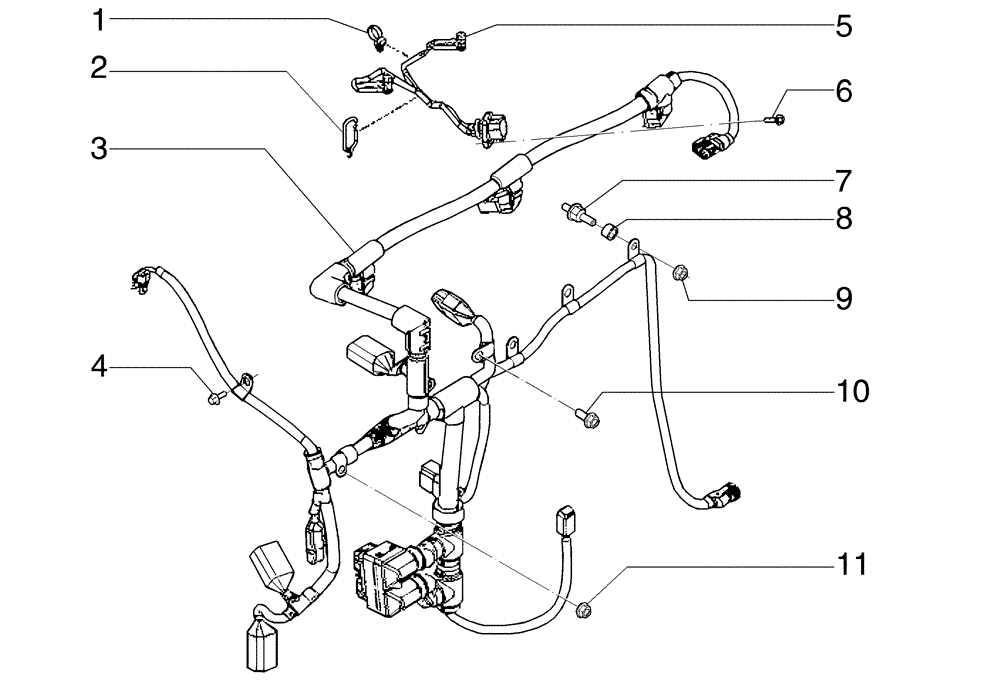 1
2
3
4
5
6
7
8
9
10
11