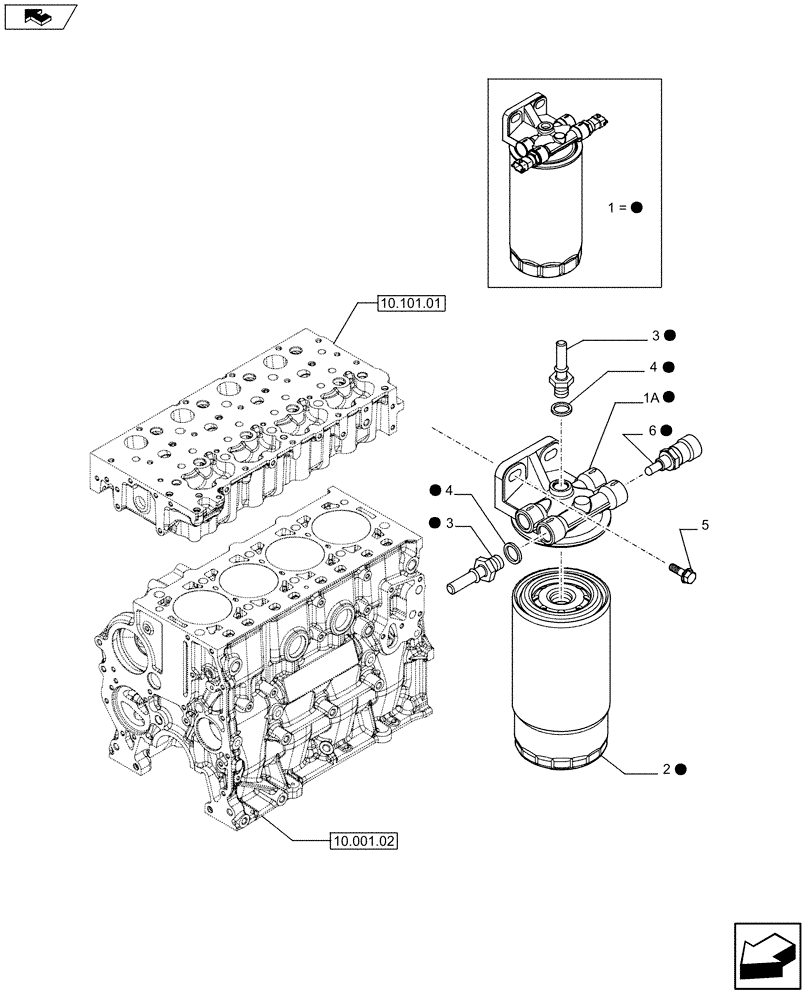 1 = ●

10.101.01

3 ●

4 ●

1A ●

6 ●

● 4

● 3

5

2 ●

10.001.02