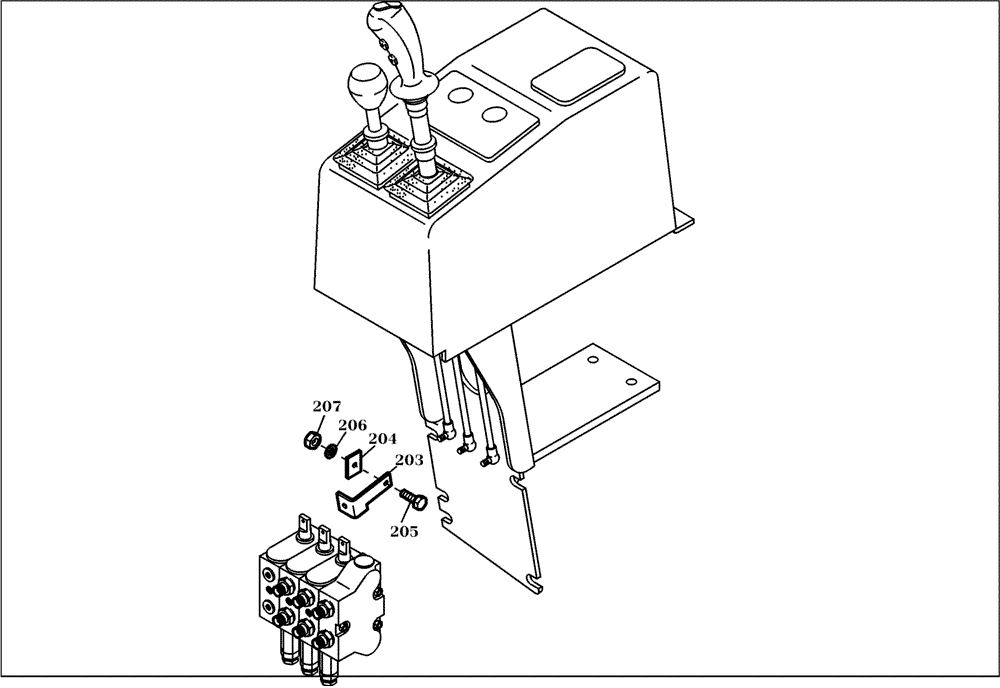 207
206
204
203
205