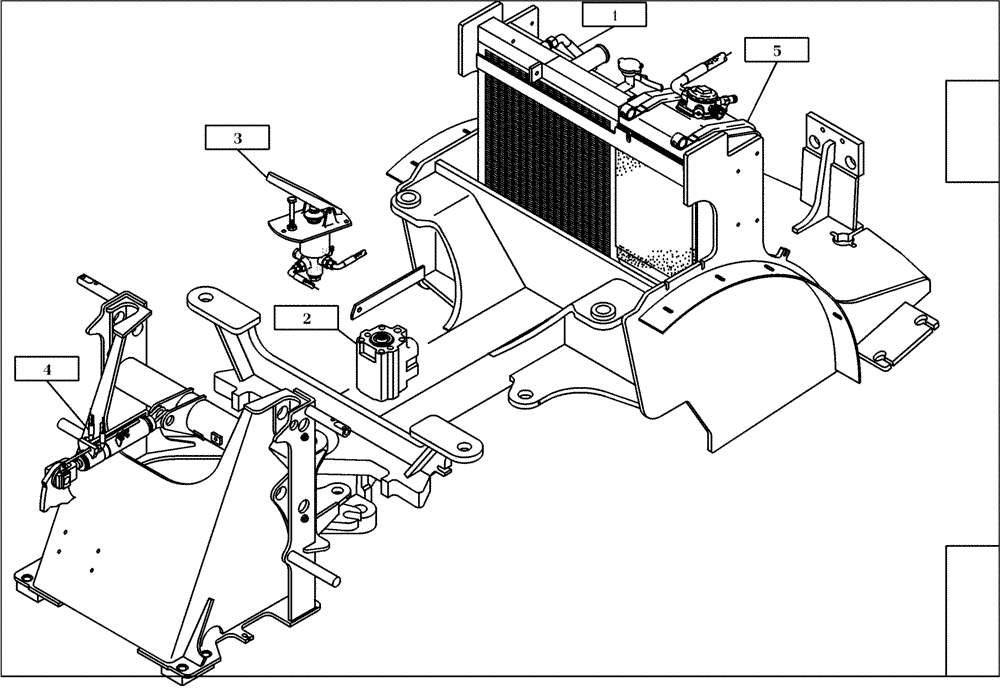 1

5

3

2

4