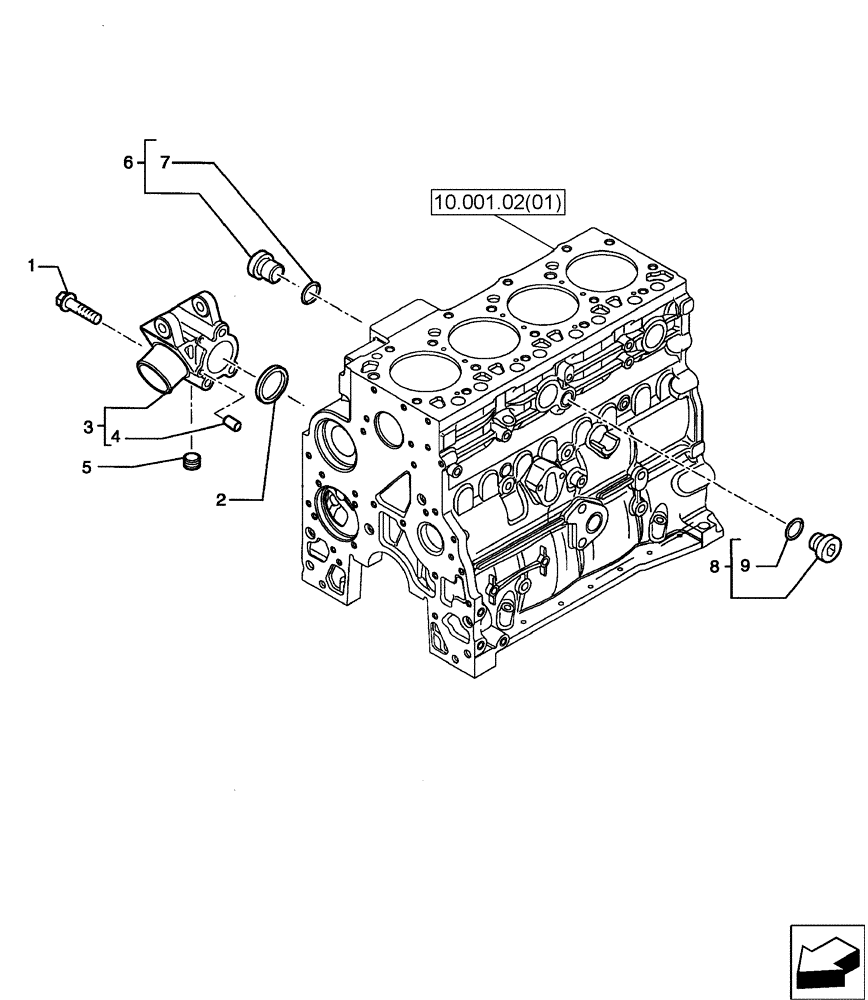 6
7
10.001.02(01)
1
3
4
5
2
8
9