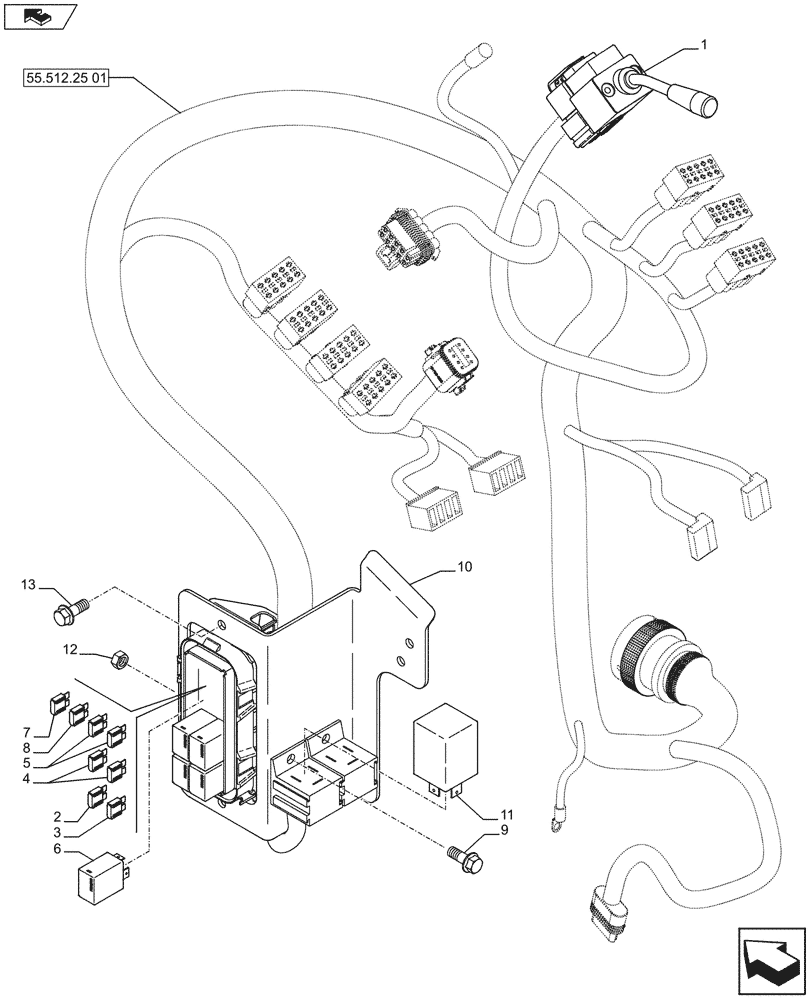 55.512.25 01
1
10
13
12
7
8
5
4
2
3
6
11
9