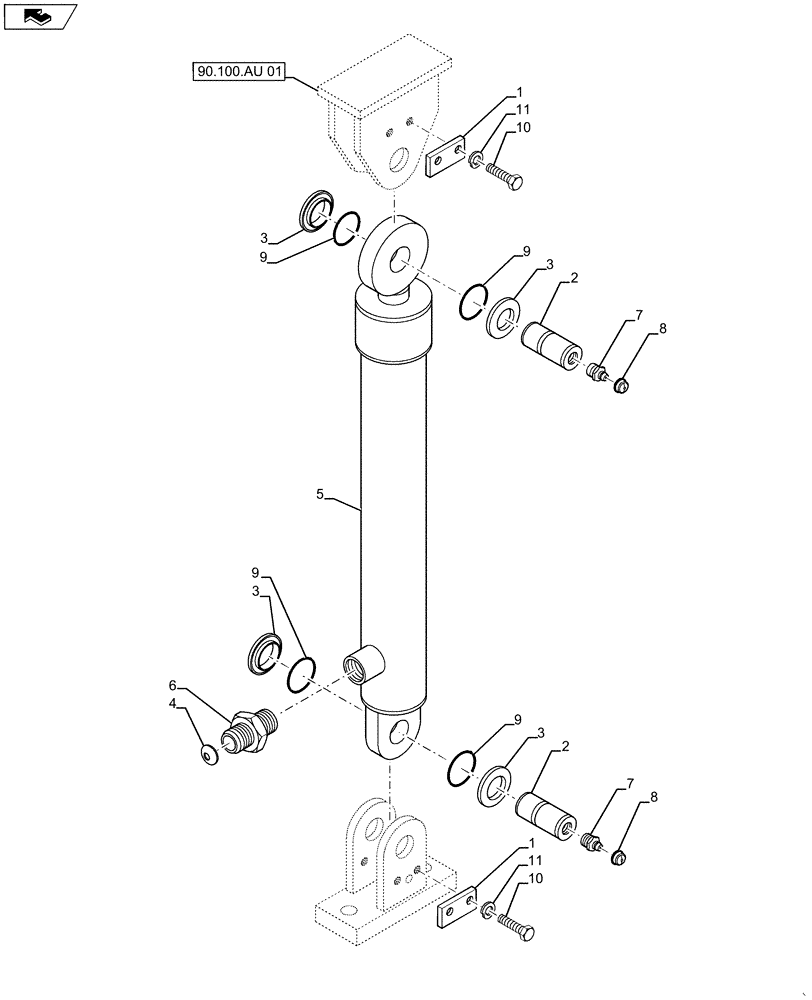 90.100.AU 01

1
11
10
3
9
9
3
2
7
8
5
9
3
6
4
9
3
2
7
8
1
11
10