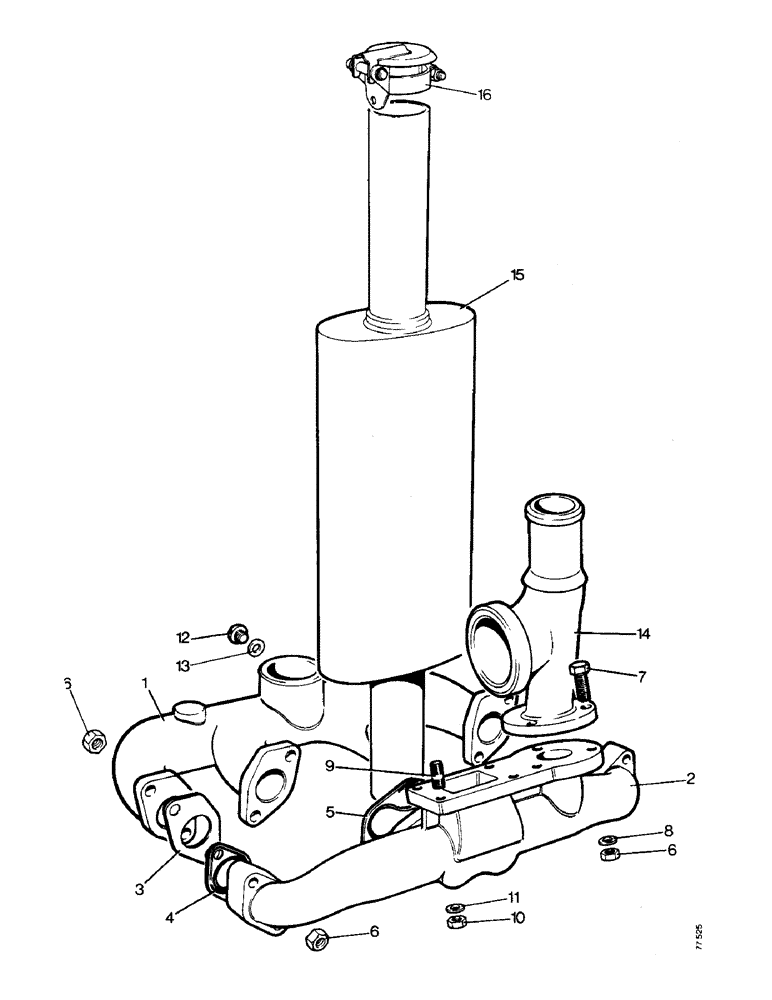 16

15

14

12

13

7

6

1

9

2

5

8

6

3

4

11

10

6

77525