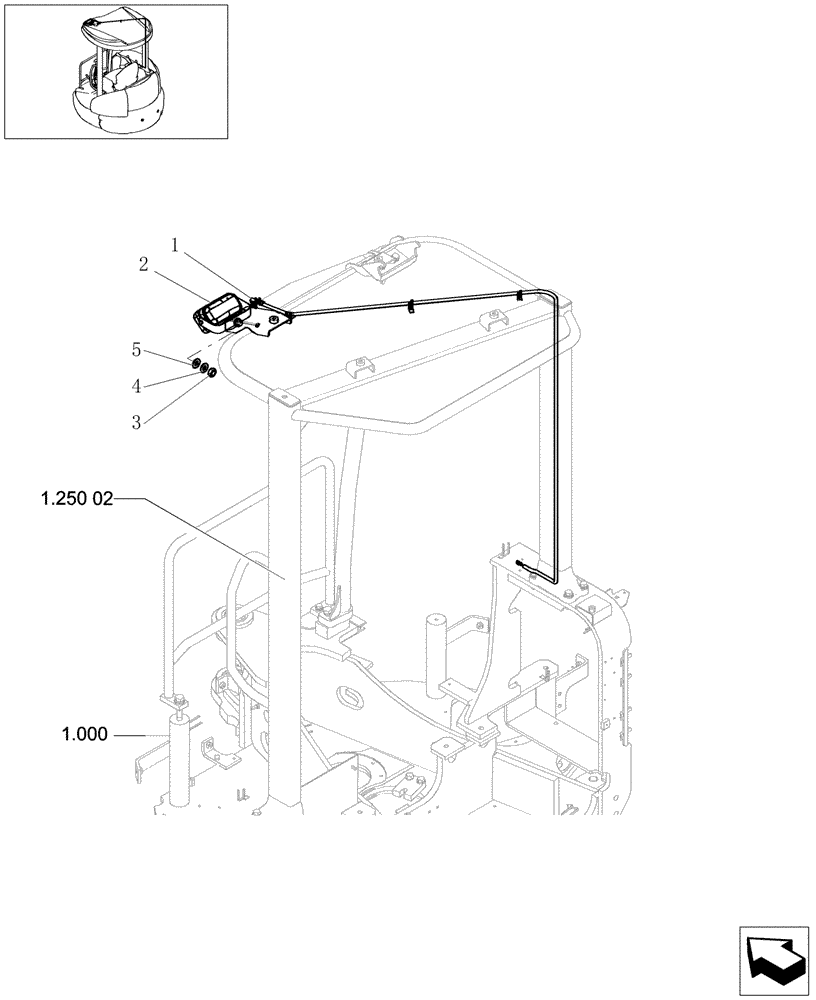 1
2
5
4
3
1.250 02
1.000