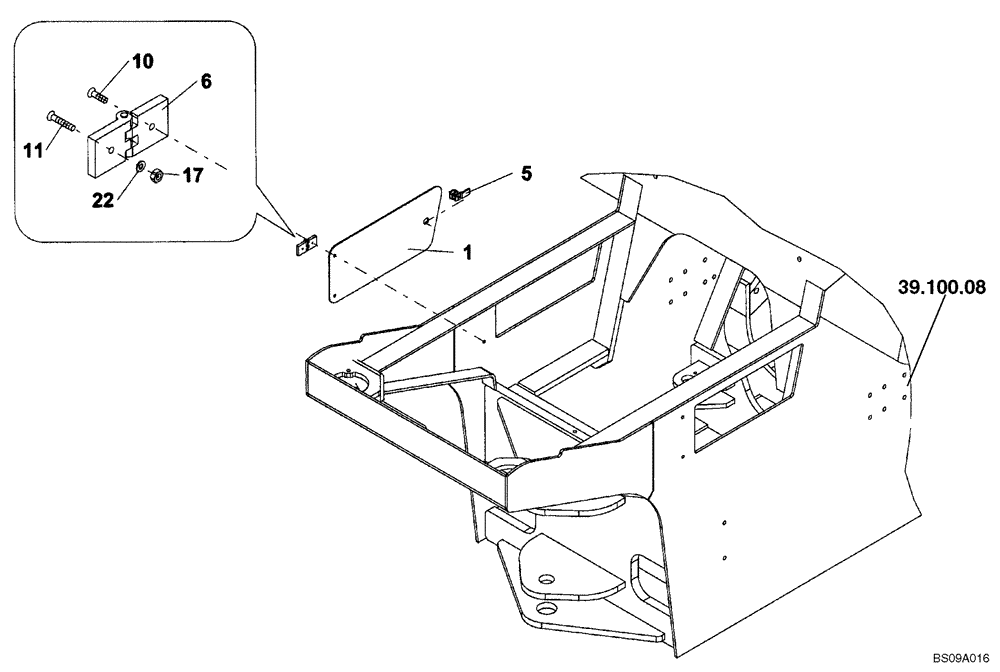 10
6
11
22
17
5
1
39.100.08
BS09A016