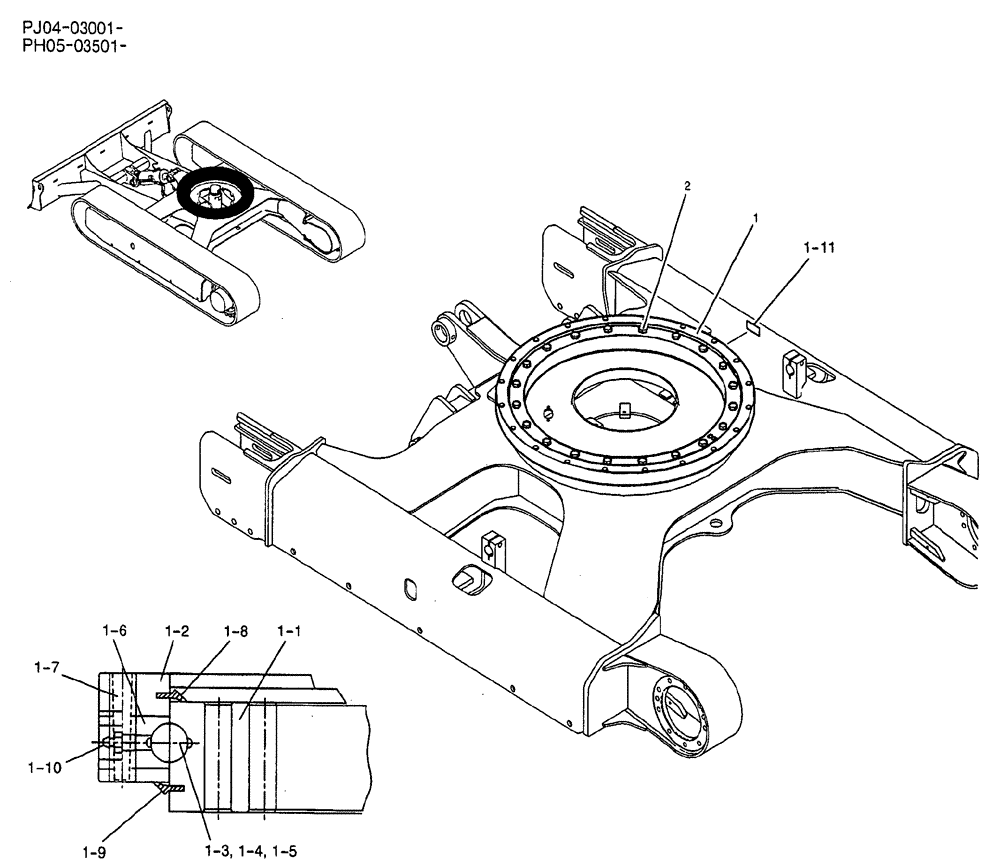 PJ04-03001-
PH05-03501-

2
1
1-11

1-6
1-2
1-8
1-1
1-7
1-10
1-9
1-3, 1-4, 1-5