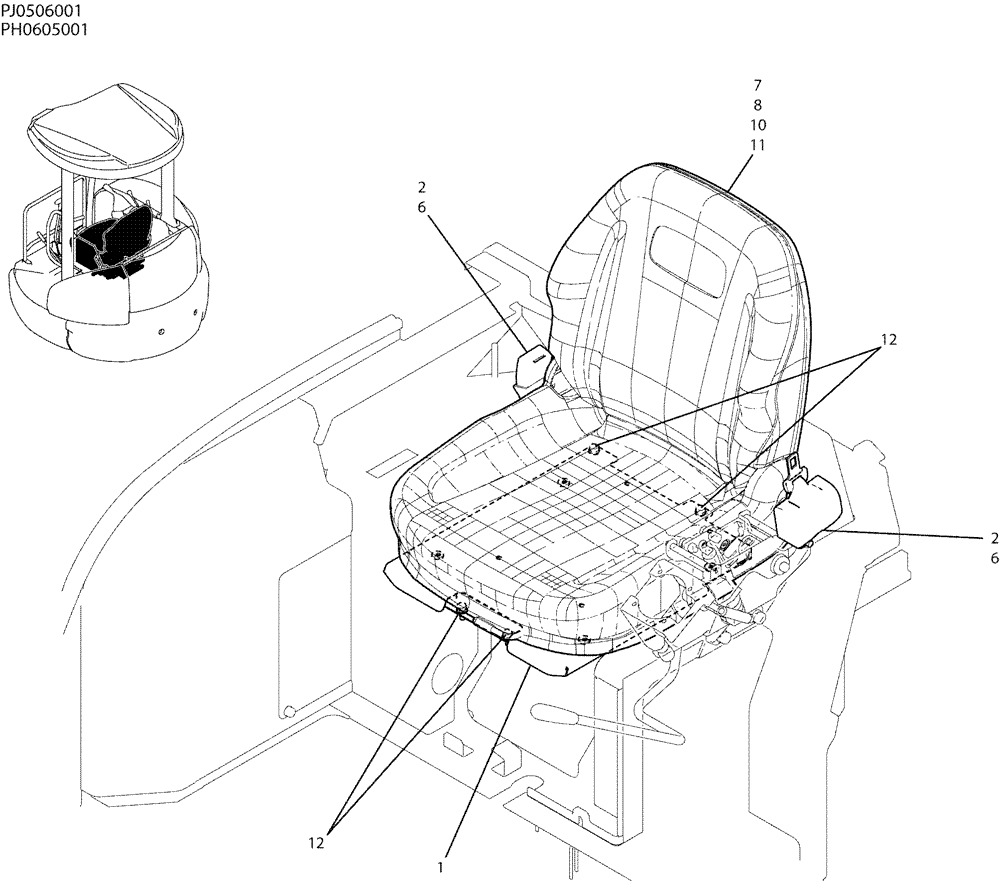 PJ0506001
PH0605001

7
8
10
11

2
6

12

2
6

12

1