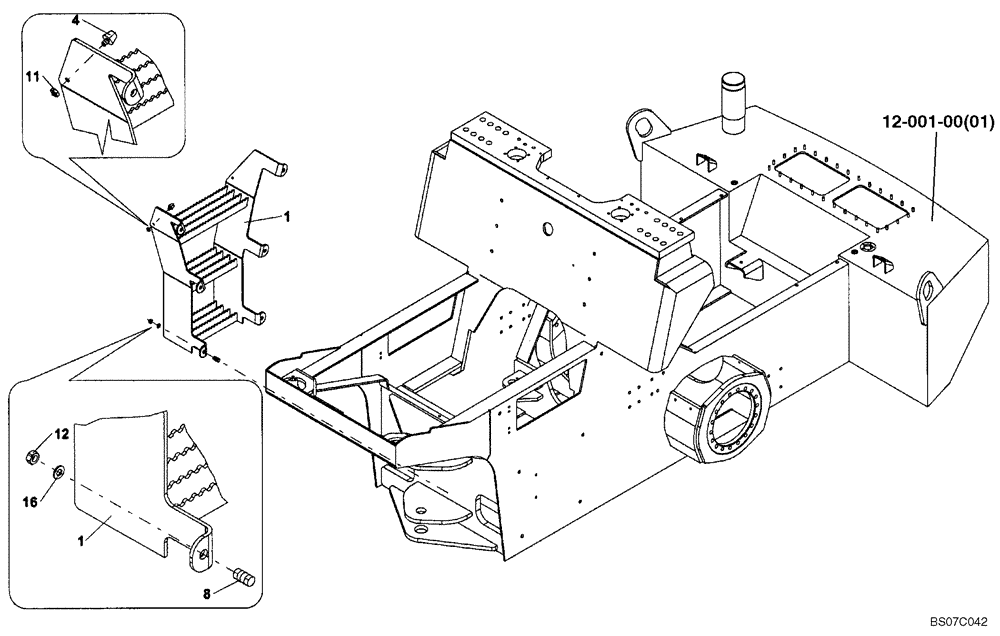 4
11
1
12-001-00(01)
12
16
1
8
BS07C042