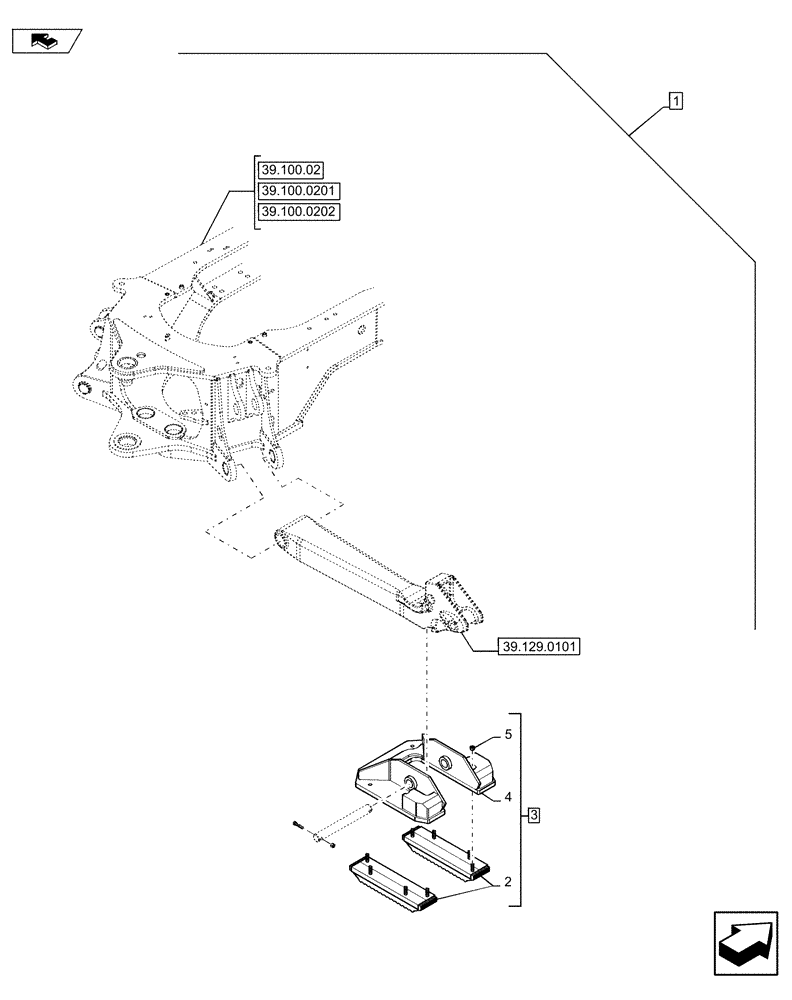 1
39.100.02
39.100.0201
39.100.0202
39.129.0101
5
4
3
2