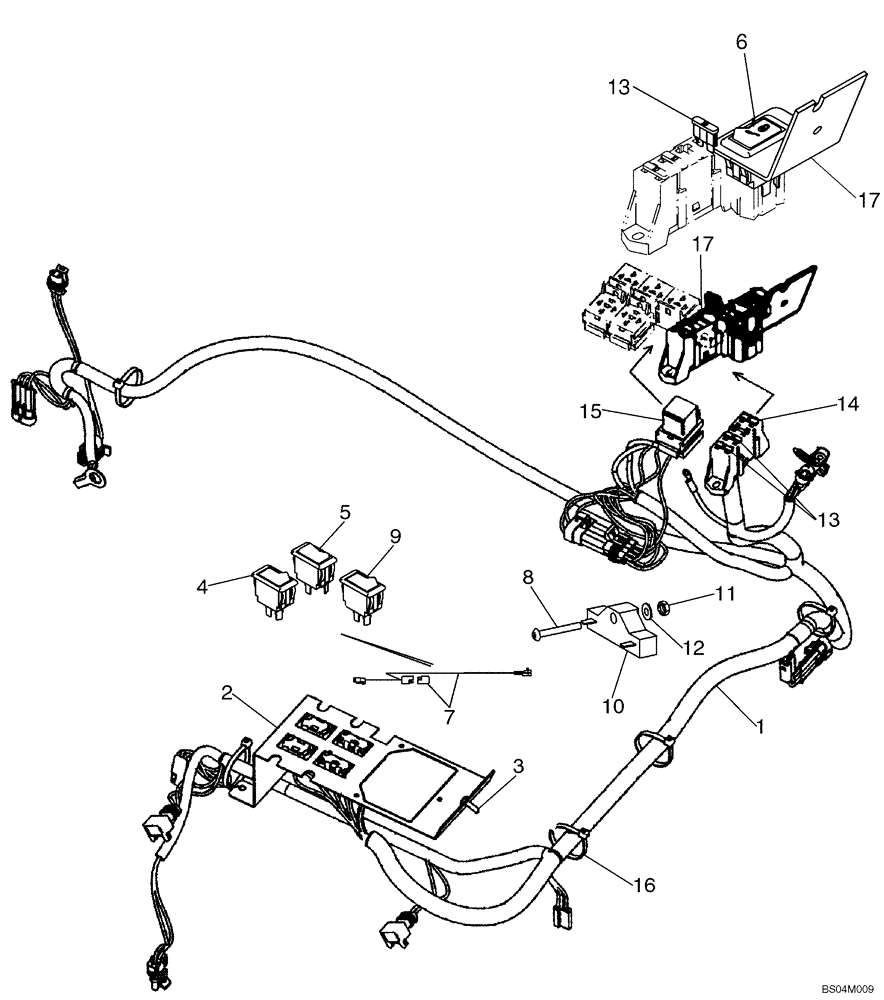 6
13
17
17
15
14
13
5
9
4
8
11
12
10
7
2
1
3
16
BS04M009