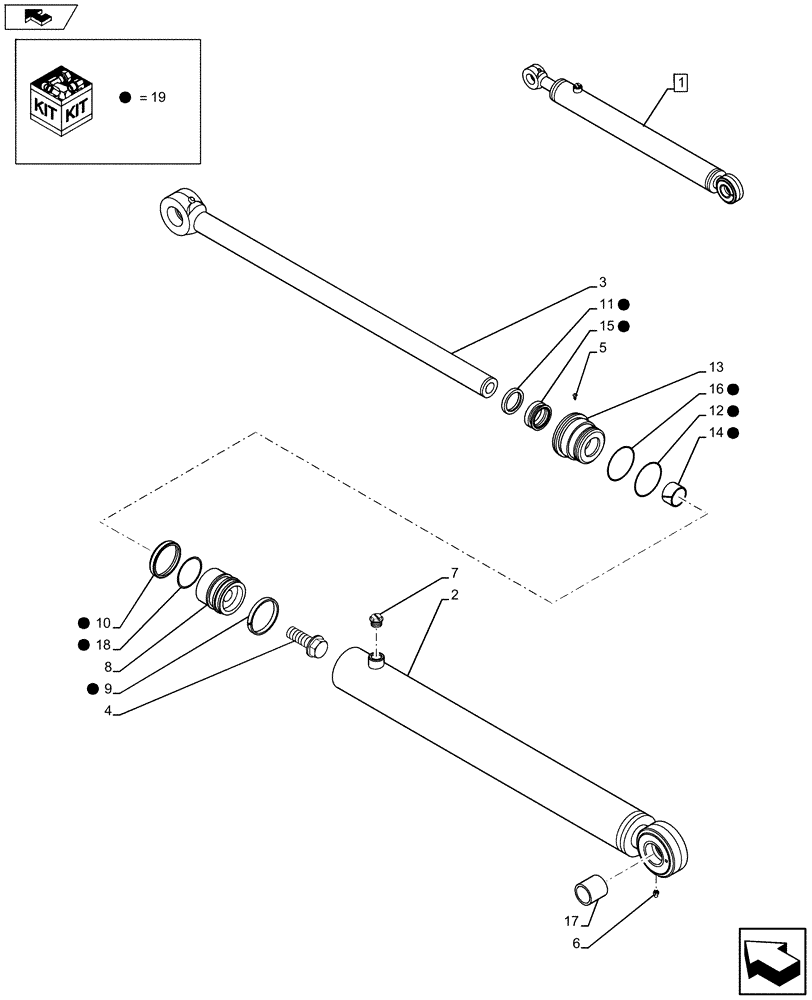 KIT KIT

● = 19

1

3

11 ●

15 ●

5

13

16 ●

12 ●

14 ●

7

2

● 10

● 18

8

● 9

4

17

6