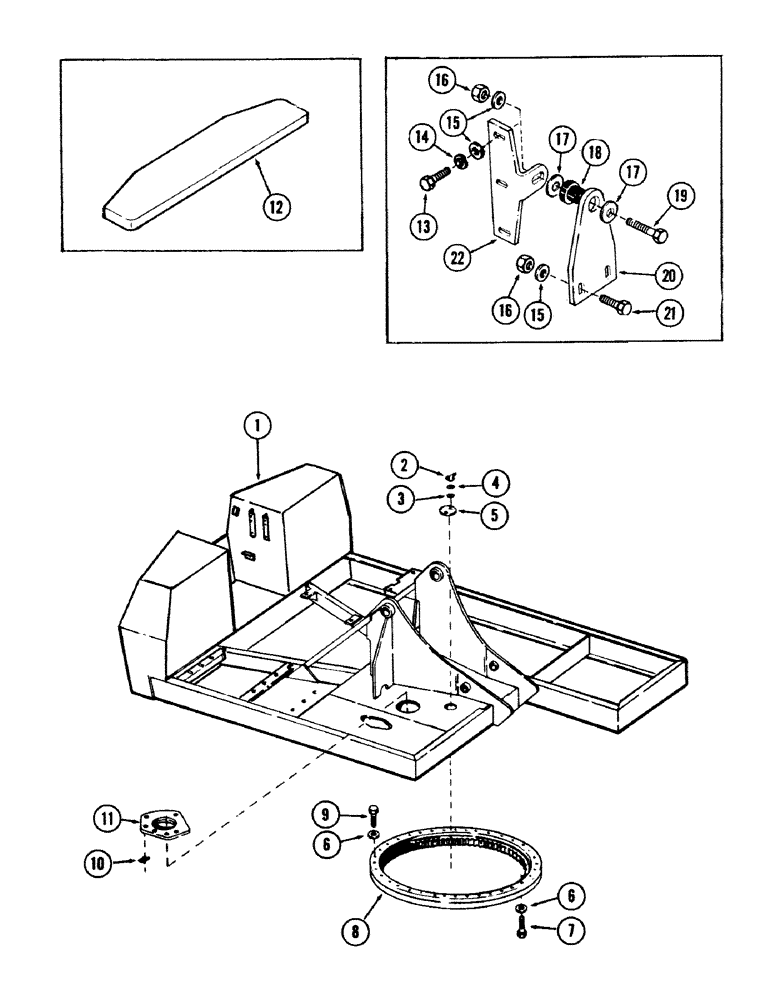 12

16
15
14
13
22
17
18
17
19
20
16
15
21

1
2
4
3
5

11
10
9
6
8
6
7