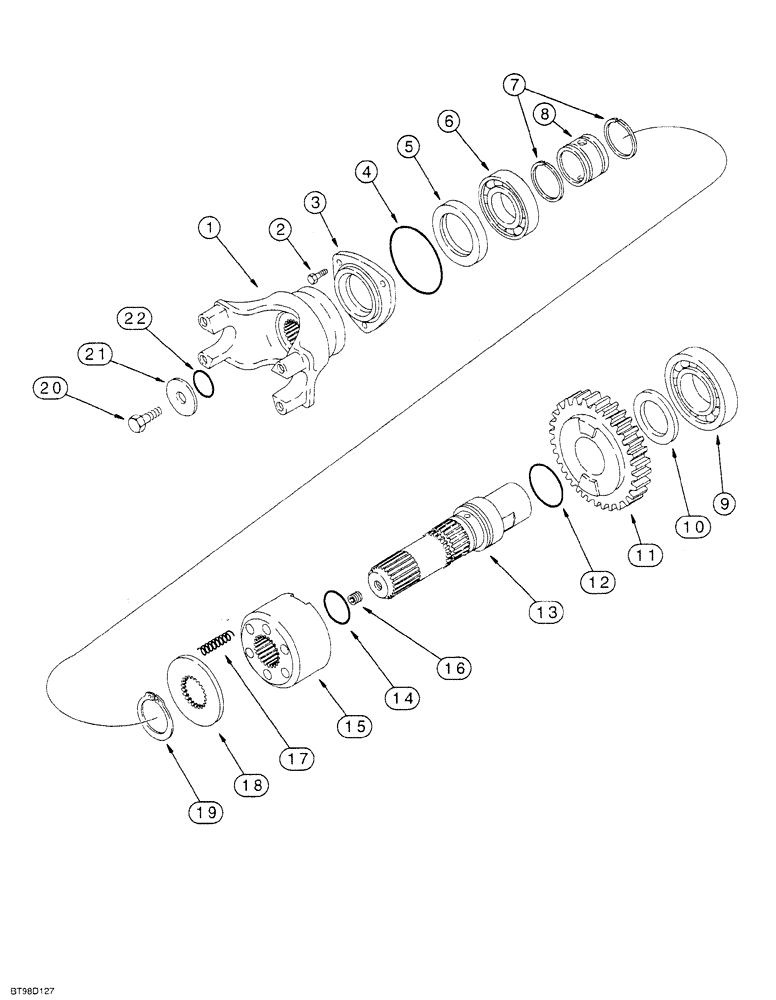 7
8
6
5
4
3
2
1
22
21
20
9
10
11
12
13
16
14
15
17
18
19
BT98D127