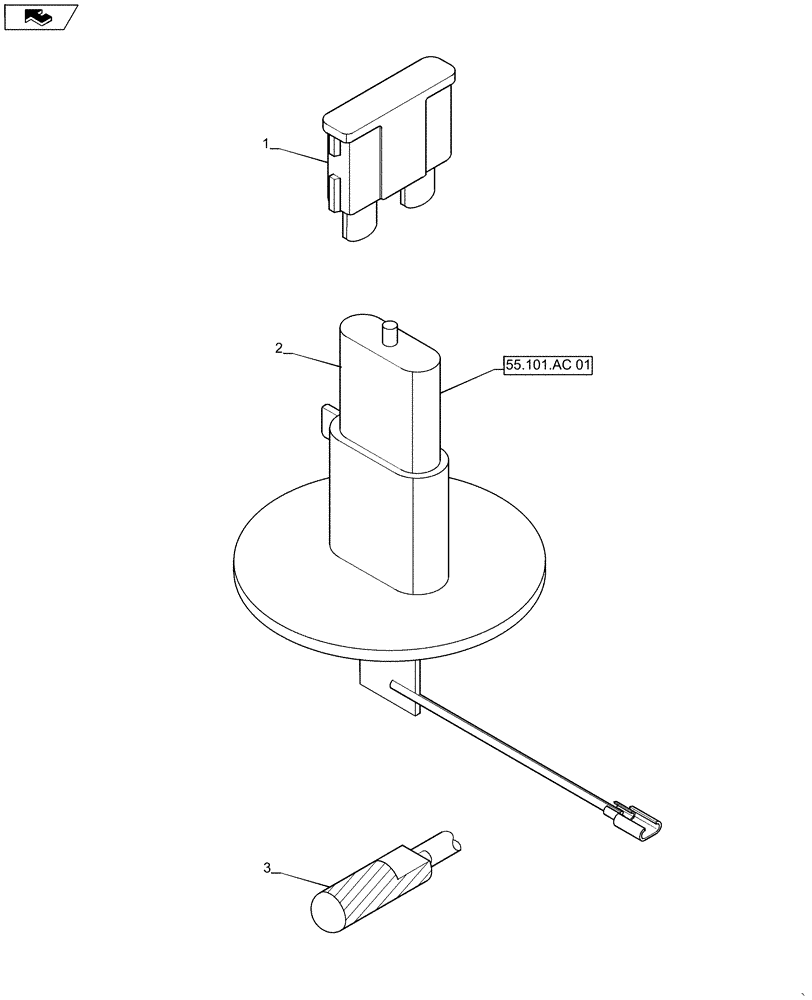 1

2

55.101.AC 01

3