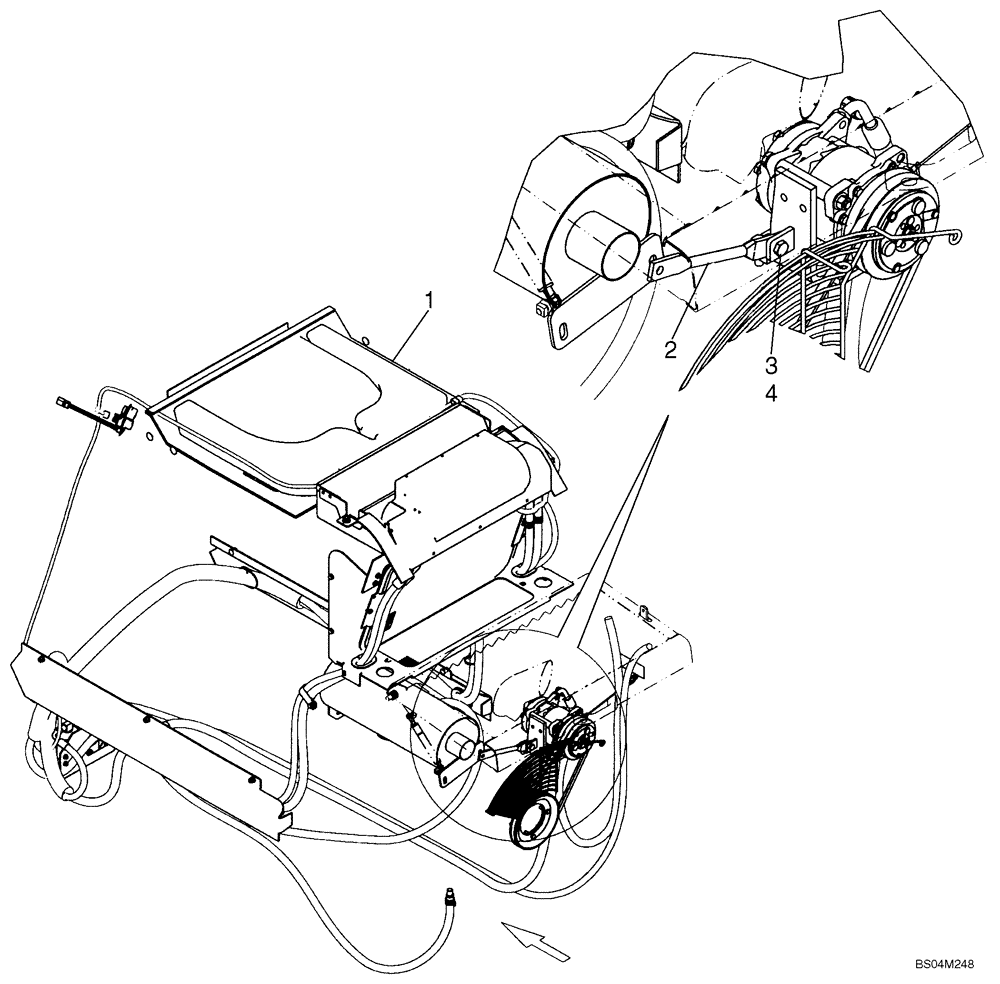 1
2
3
4
BS04M248