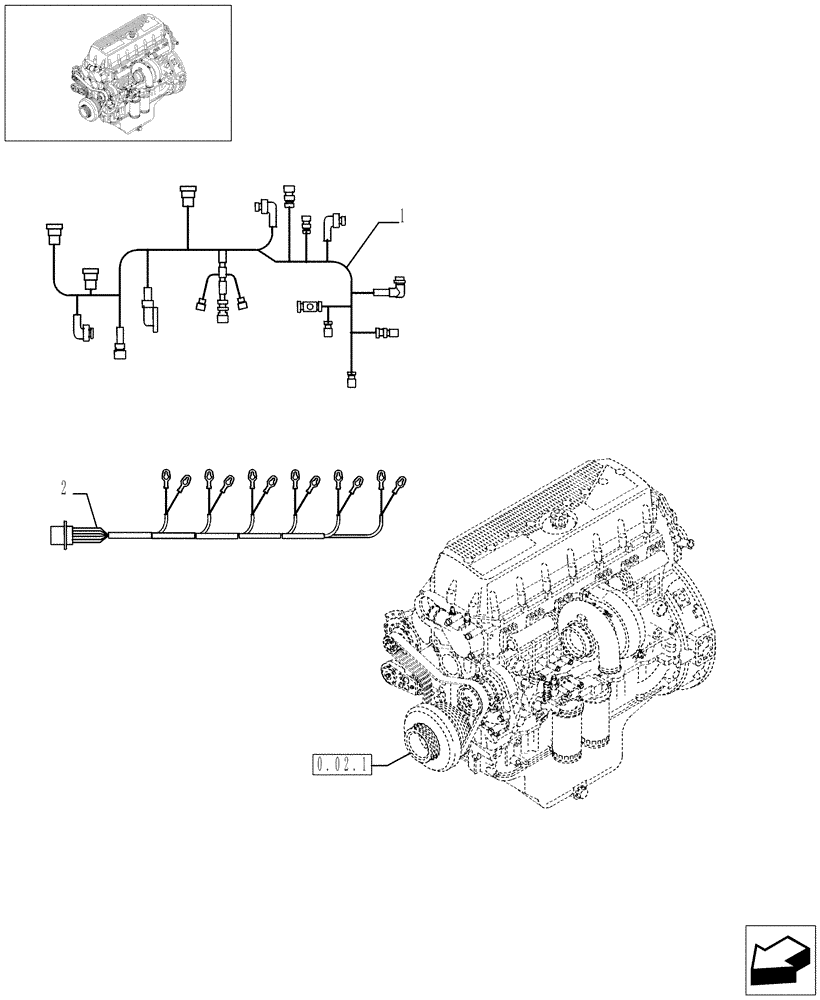 1

2

0.02.1