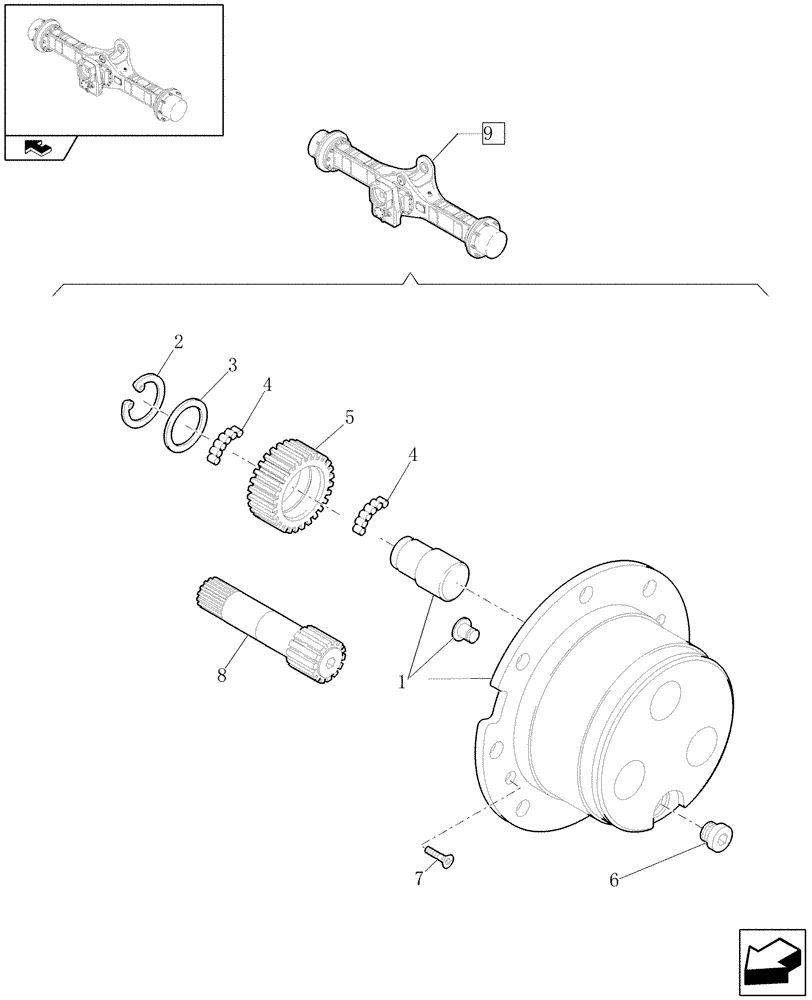 9
2
3
4
5
4
8
1
7
6