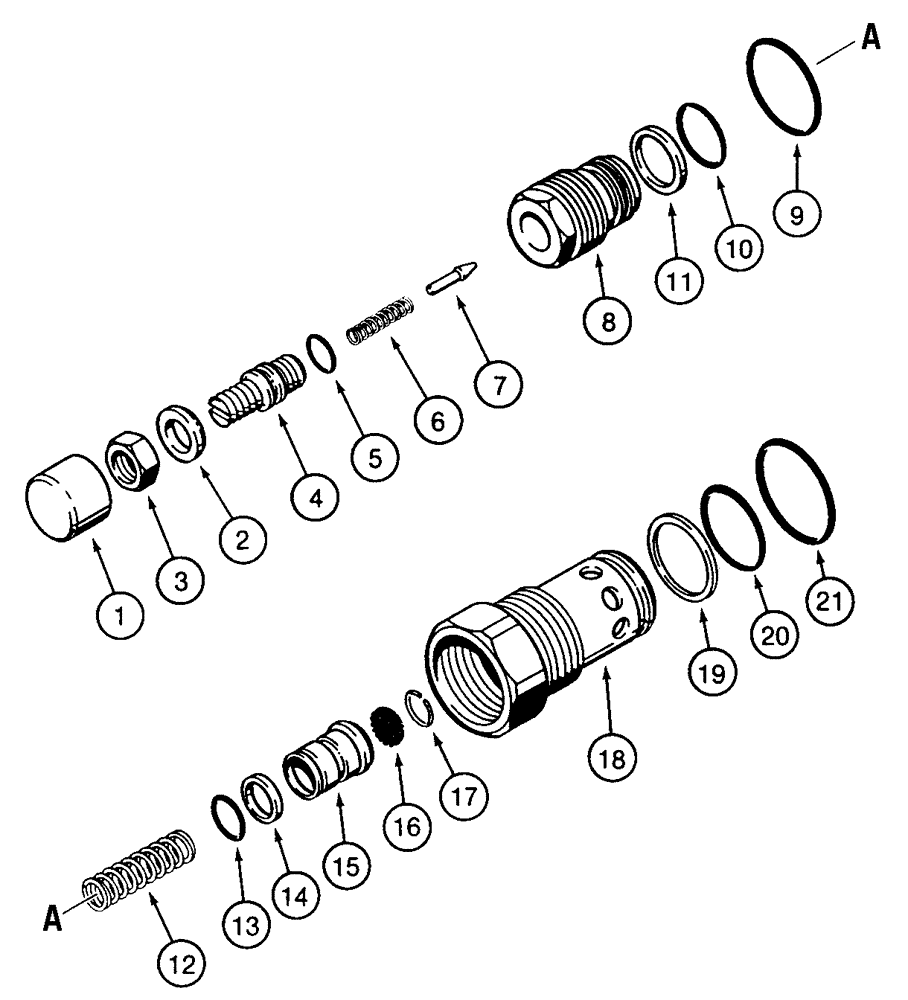 A
9
10
11
8
7
6
5
4
2
3
1
21
20
19
18
17
16
15
14
13
12
A