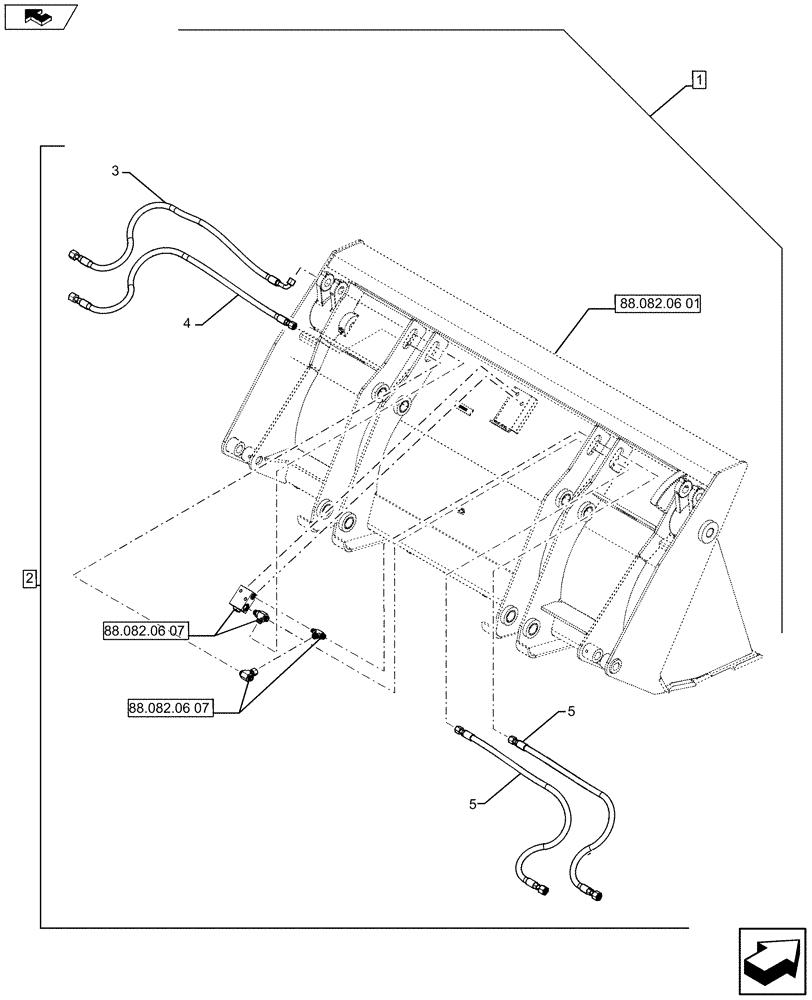 1
3
4
88.082.06 01
2
88.082.06 07
88.082.06 07
5
5