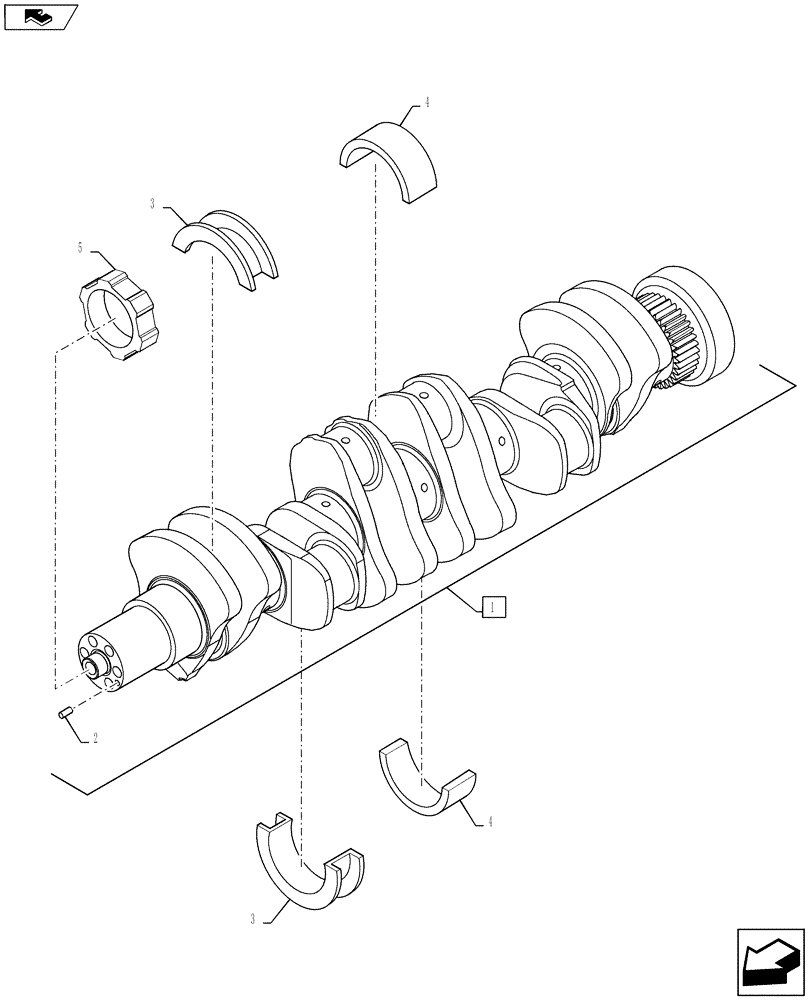 4
3
5
1
2
4
3