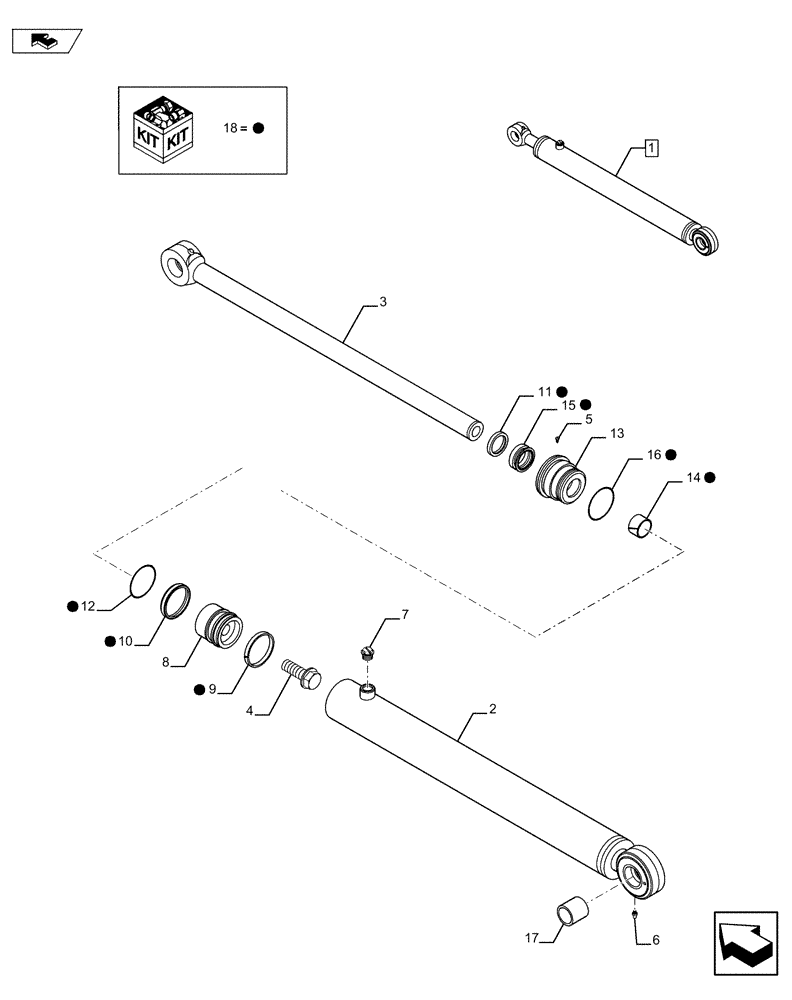 KIT KIT
18 = ●

1

3

11 ●
15 ●
5
13
16 ●
14 ●

● 12
● 10
8
● 9
4
7
2

17
6