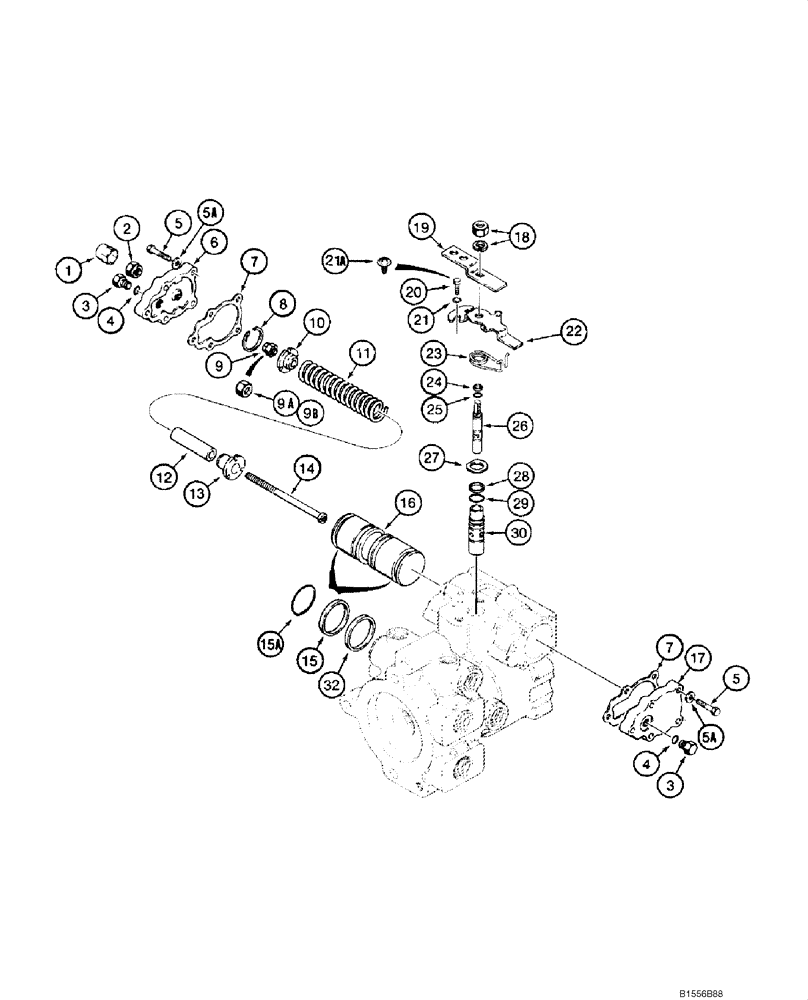 1
2
3
4
5
5A
6
7
8
9
10
11
9A
9B
12
13
14
16
15A
15
32
19
18
21A
20
21
22
23
24
25
26
27
28
29
30
7
17
5
5A
4
3
B1556B88