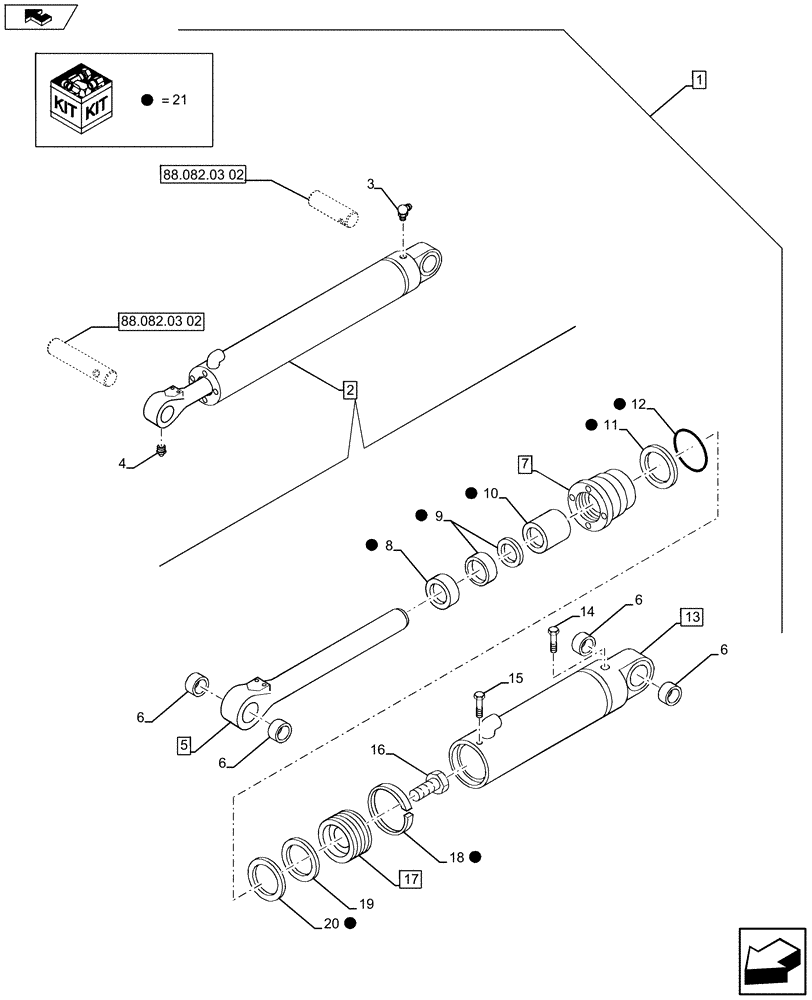 KIT KIT
● = 21

1

88.082.03 02

3

88.082.03 02

2

4

● 12

● 11

7

● 10

● 9

● 8

14

6

13

6

15

6

5

6

16

18 ●

17

19

20 ●