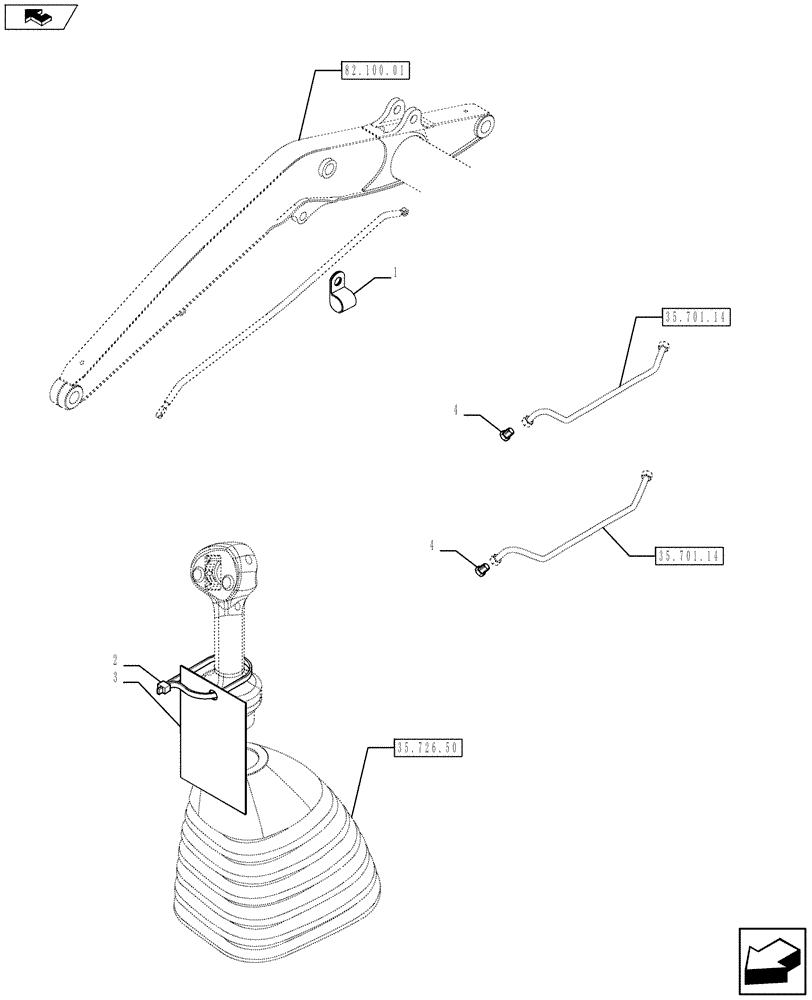 82.100.01
1
35.701.14
4
4
35.701.14
2
3
35.726.50