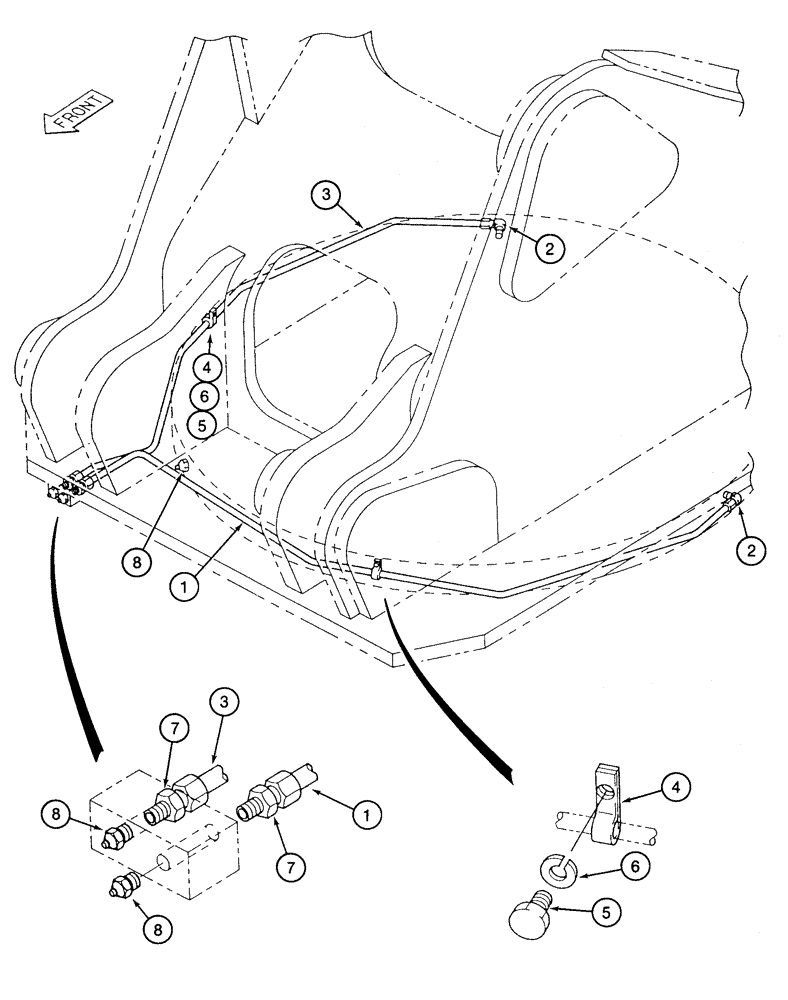 FRONT

3
2
4
6
5
8
1
2

7
3
8
1
7
8

4
6
5