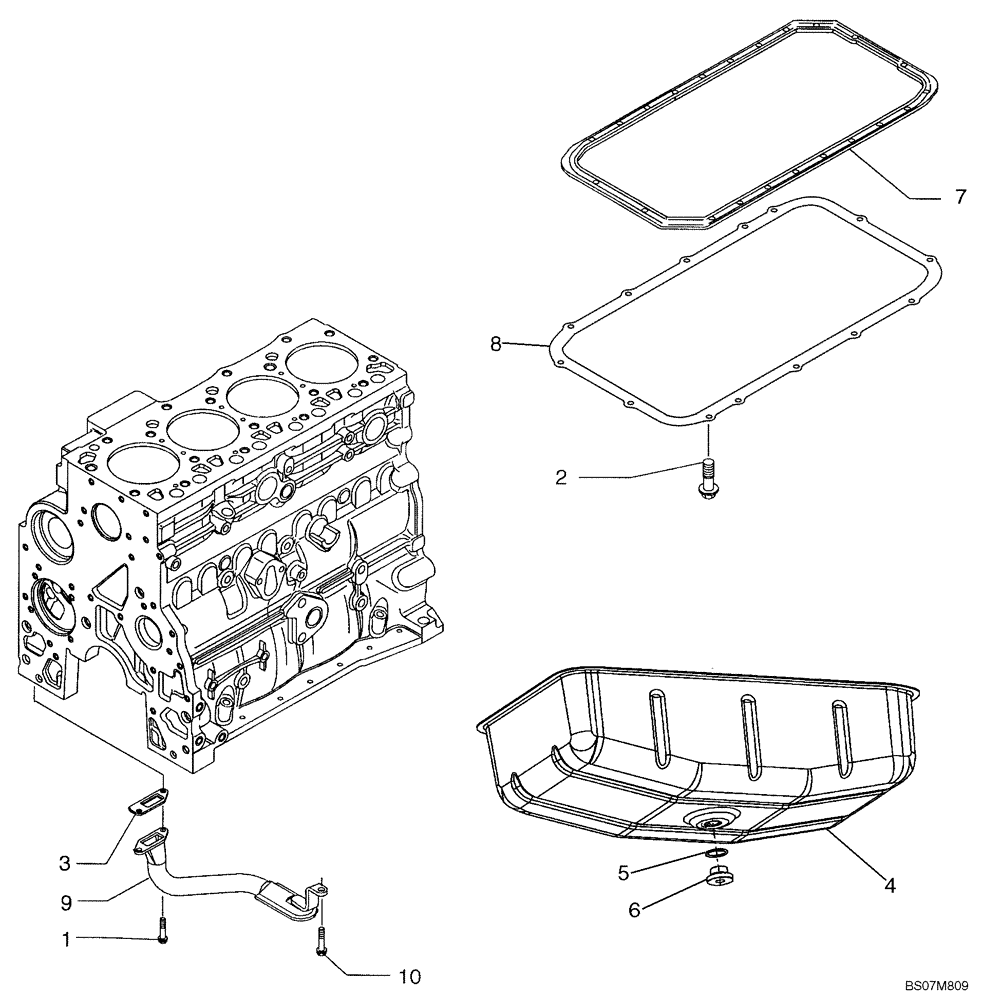 7
8
2
3
9
1
10
5
6
4
BS07M809