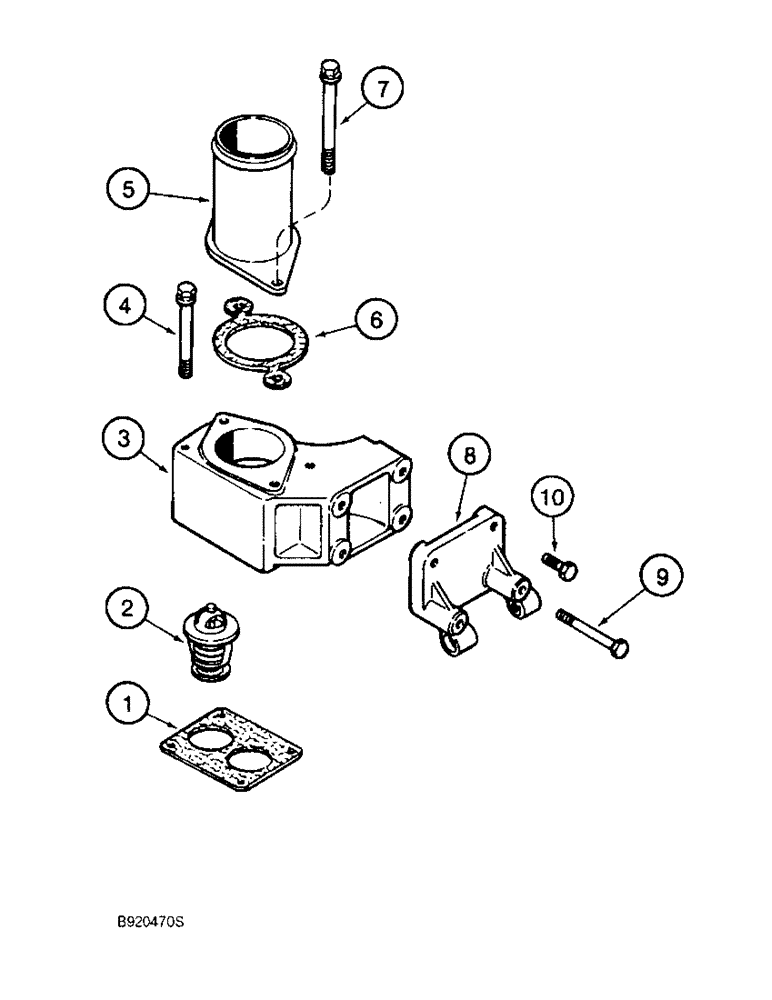 7
5
4
6
3
8
10
9
2
1
B920470S