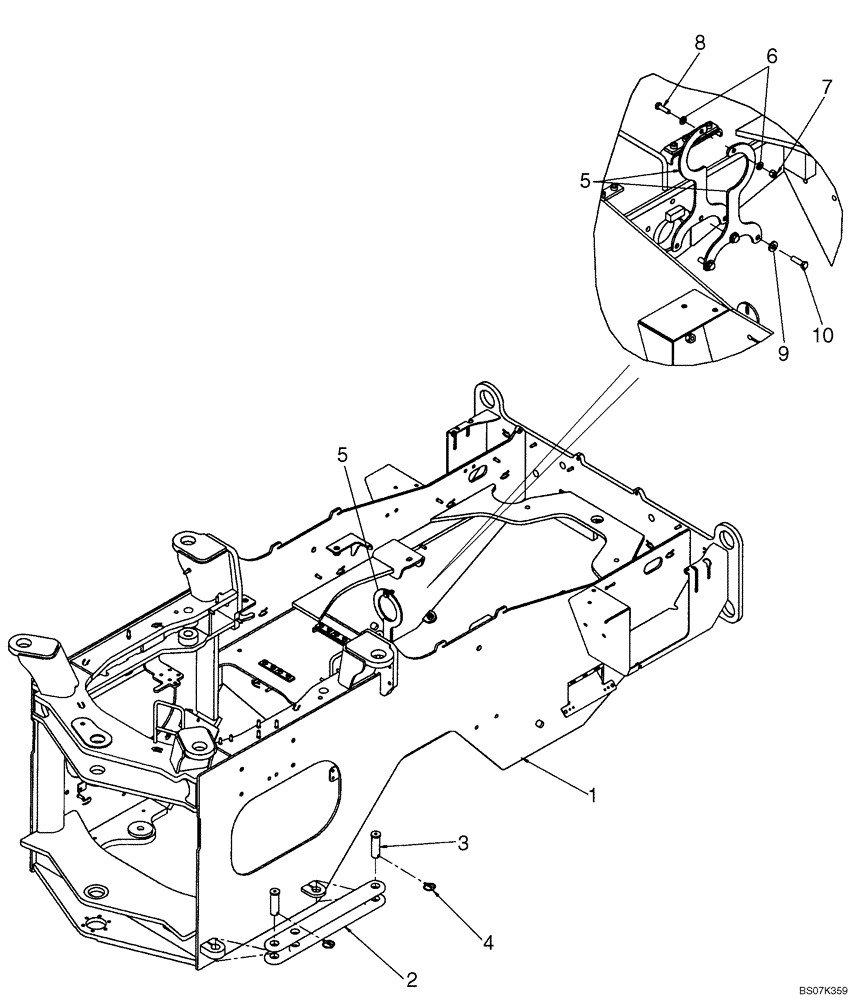 8
6
7
5
9
10
5
1
3
4
2
BS07K359