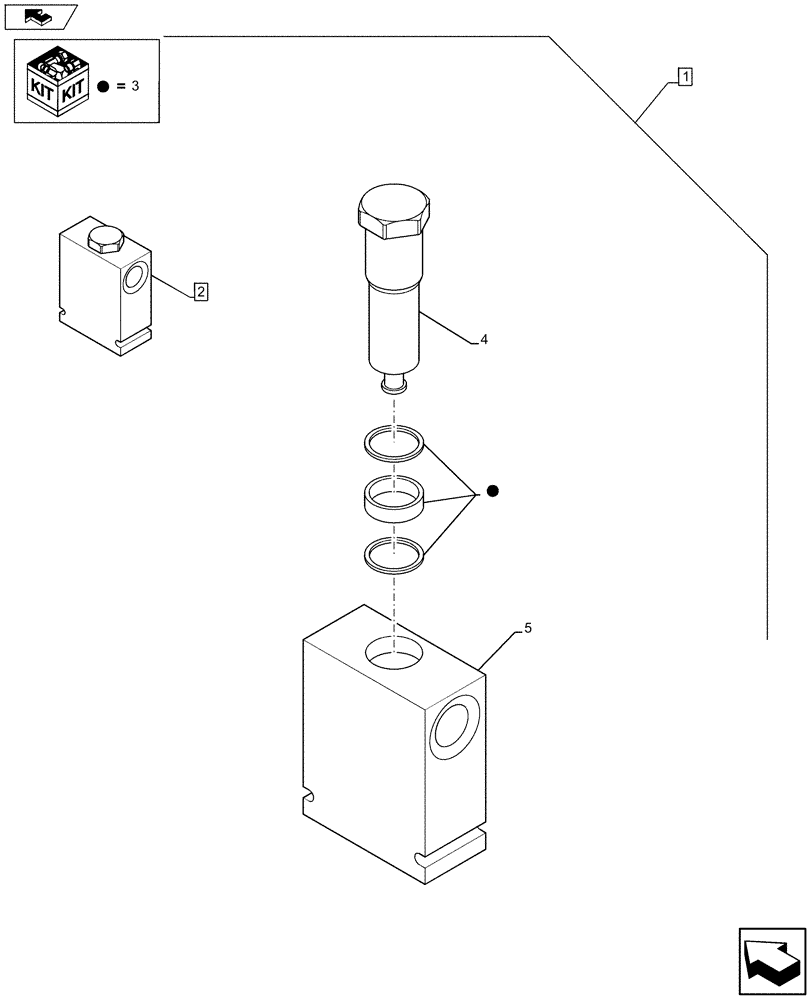 KIT KIT
● = 3

1

2

4

●

5