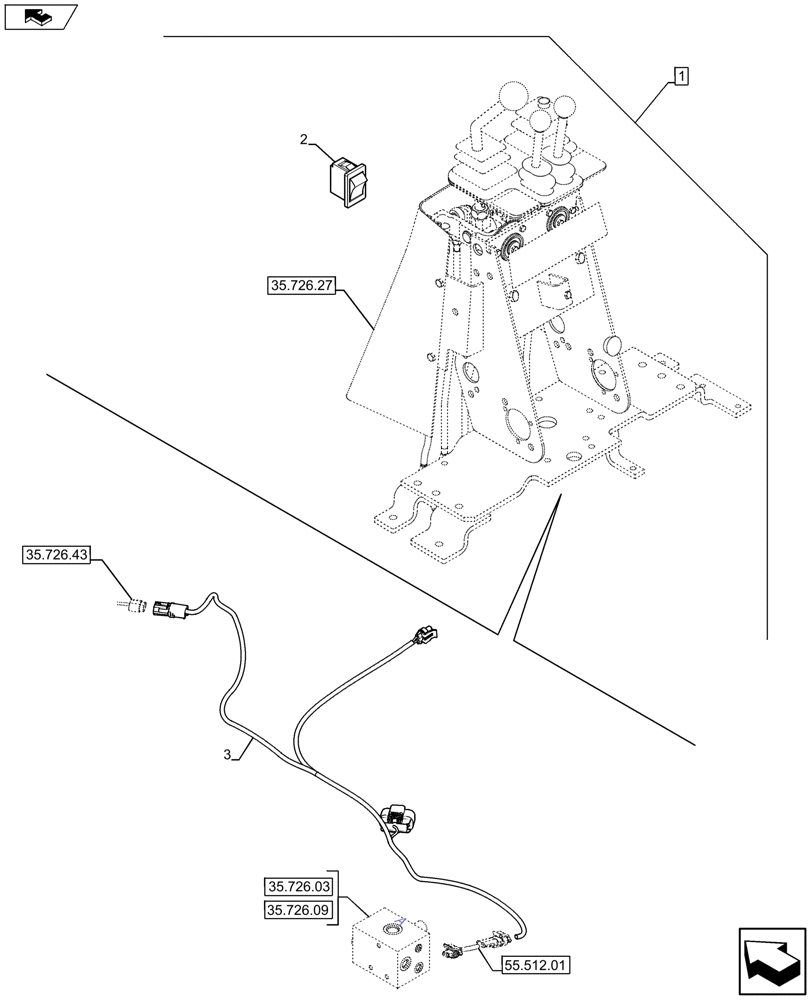 1

2

35.726.27

35.726.43

3

35.726.03

35.726.09

55.512.01