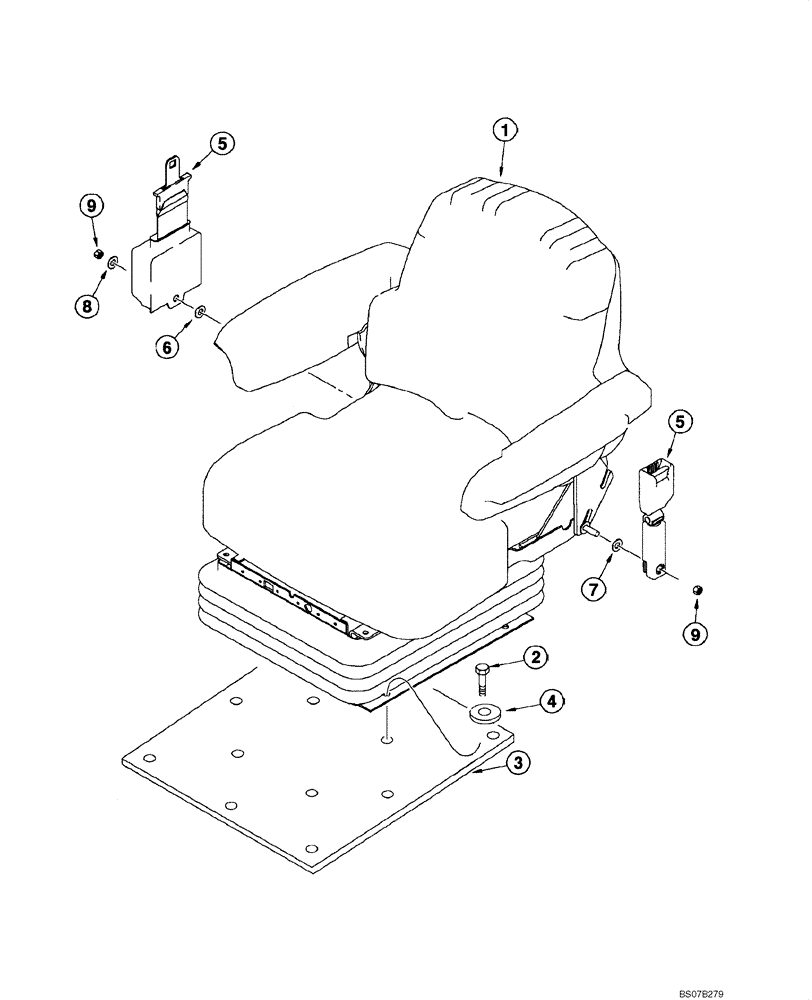 1
5
9
8
6
5
7
9
2
4
3
BS07B279