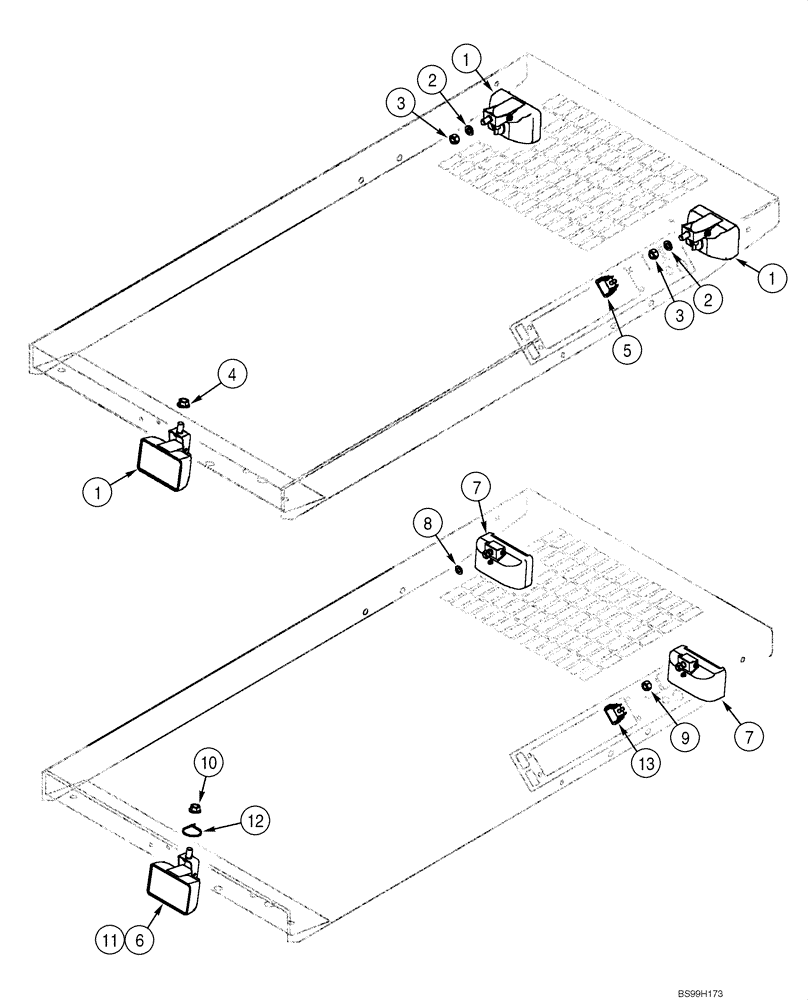 1
2
3
1
2
3
5
4
1
7
8
7
9
13
10
12
11
6
BS99H173