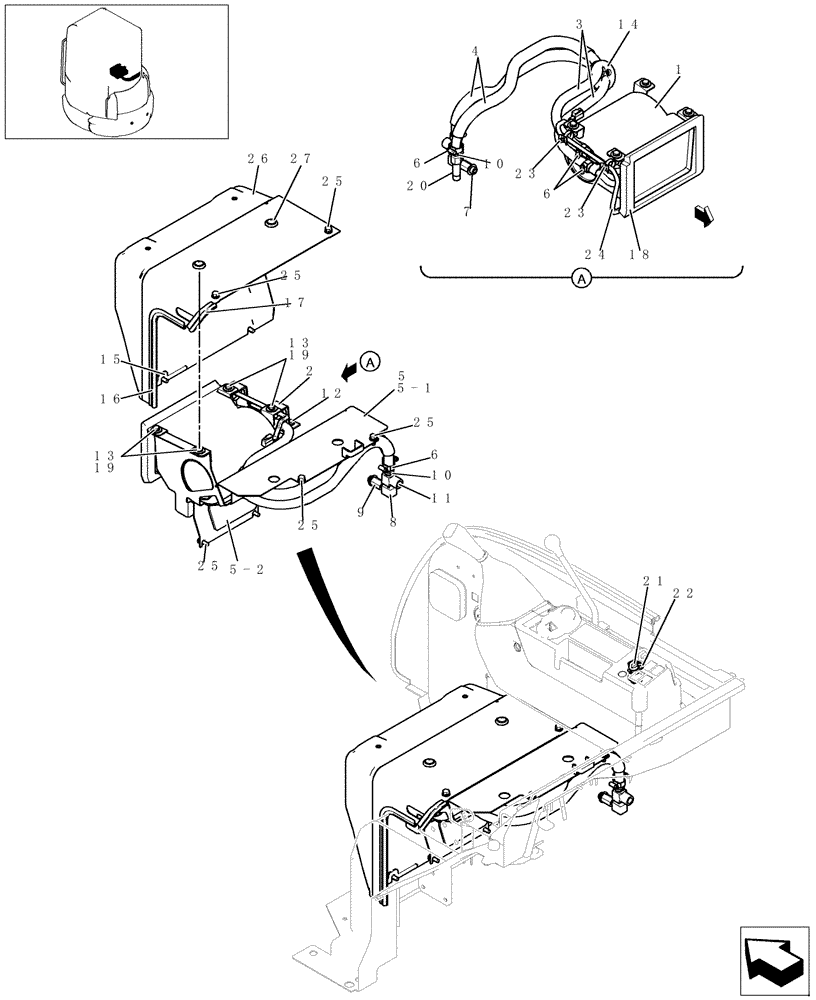 4
3
14
1
6
10
20
7
23
6
23
24
18
A
26
27
25
25
17
15
16
13
19
2
12
A
5
5-1
25
6
10
11
9
8
13
19
25
25
5-2
21
22