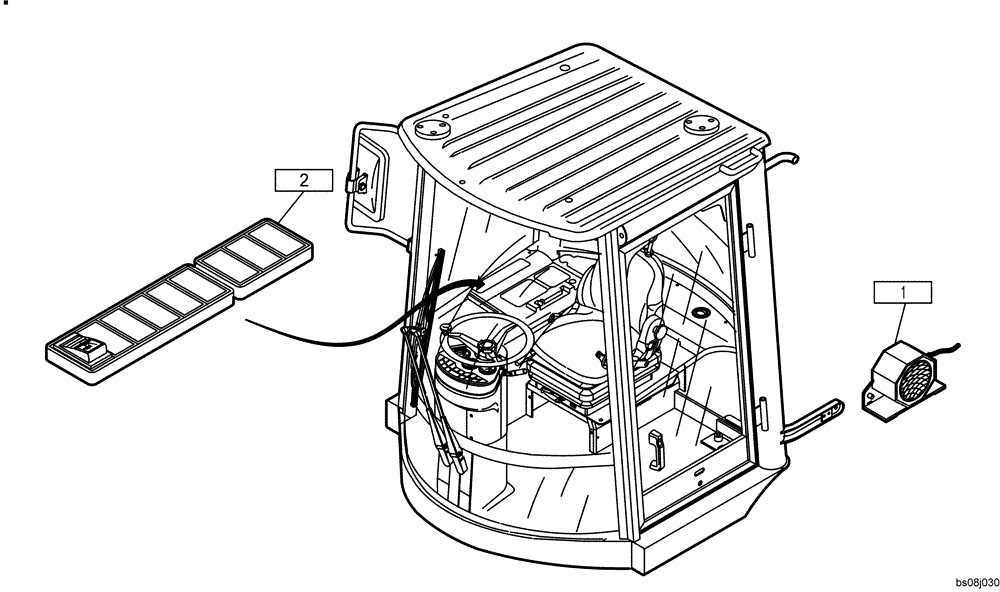 2

1

bs08j030