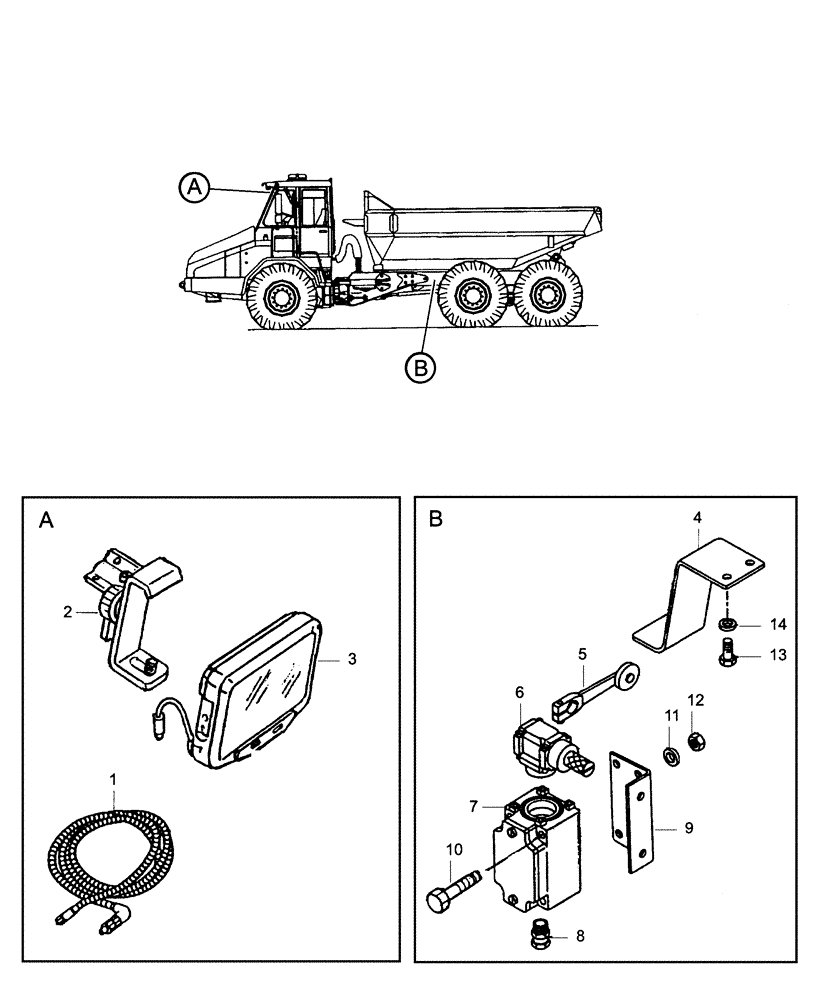 A

B

A

2

3

1

B

4

14

13

5

6

11

12

7

9

10

8