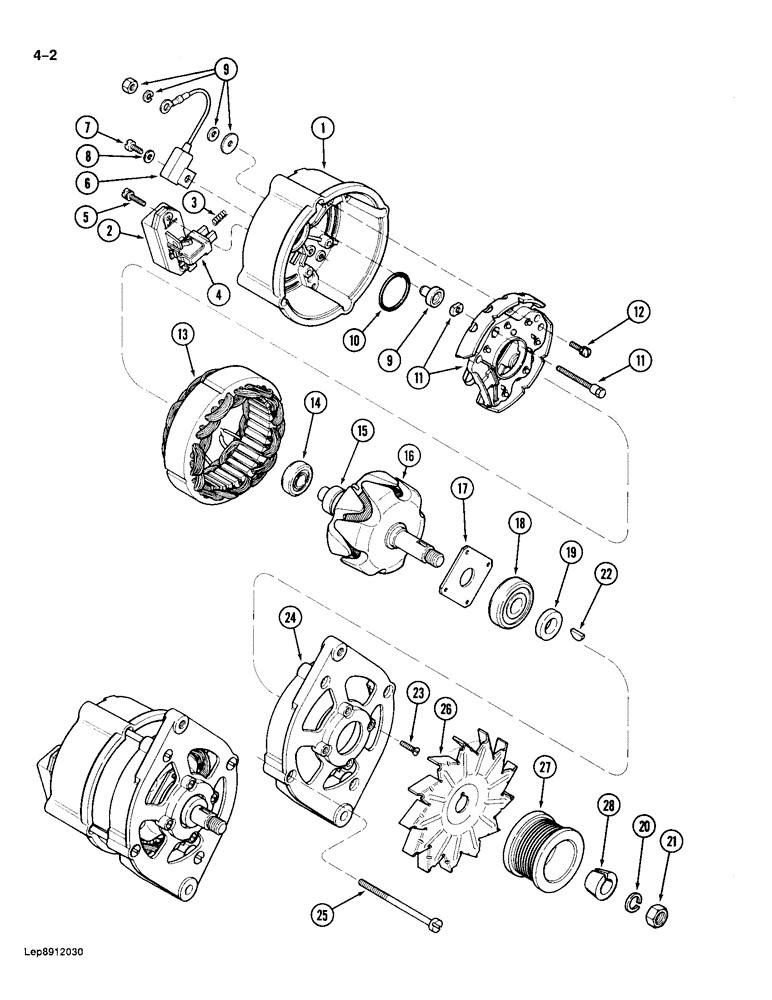 4-2

9
7
8
6
5
2
3
4
1
10
9
11
12
11
13
14
15
16
17
18
19
22
24
23
26
27
28
20
21
25

Lep8912030