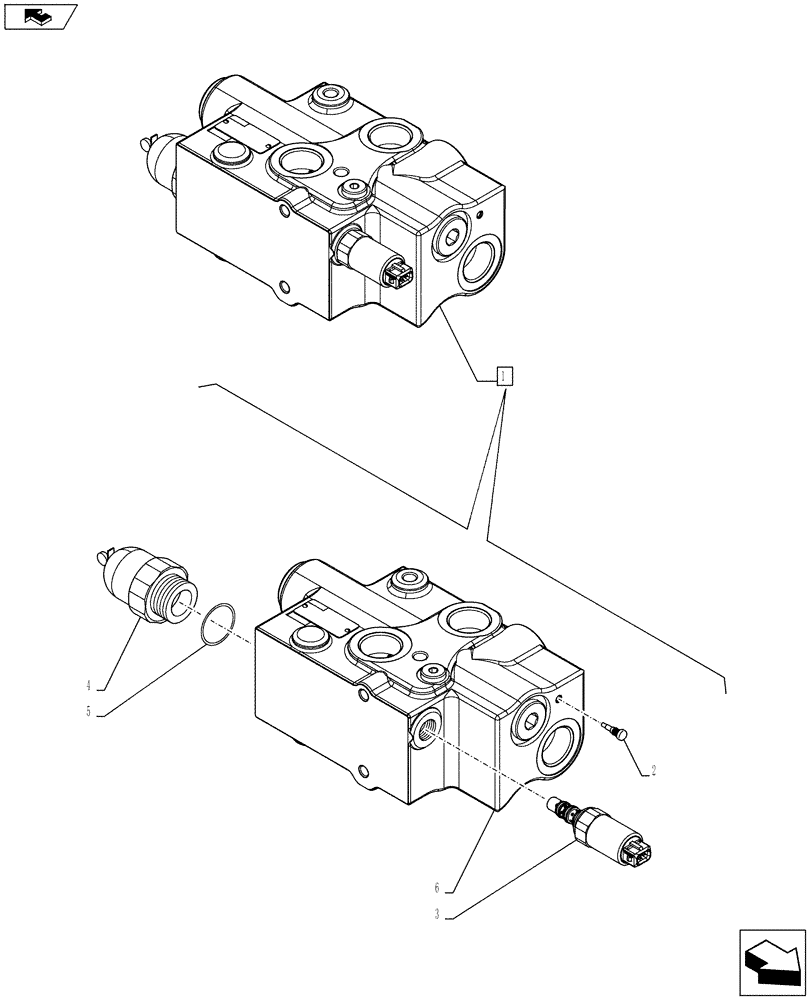 1

4

5

2

6

3