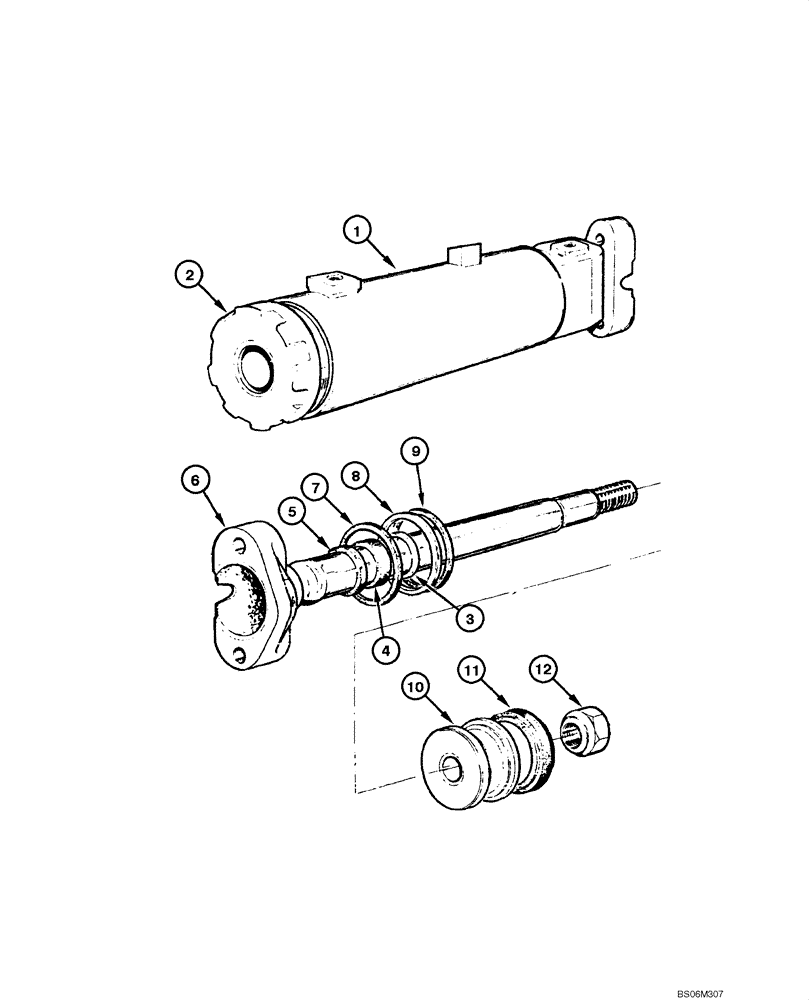 1
2
6
5
7
8
9
3
4
10
11
12
BS06M307