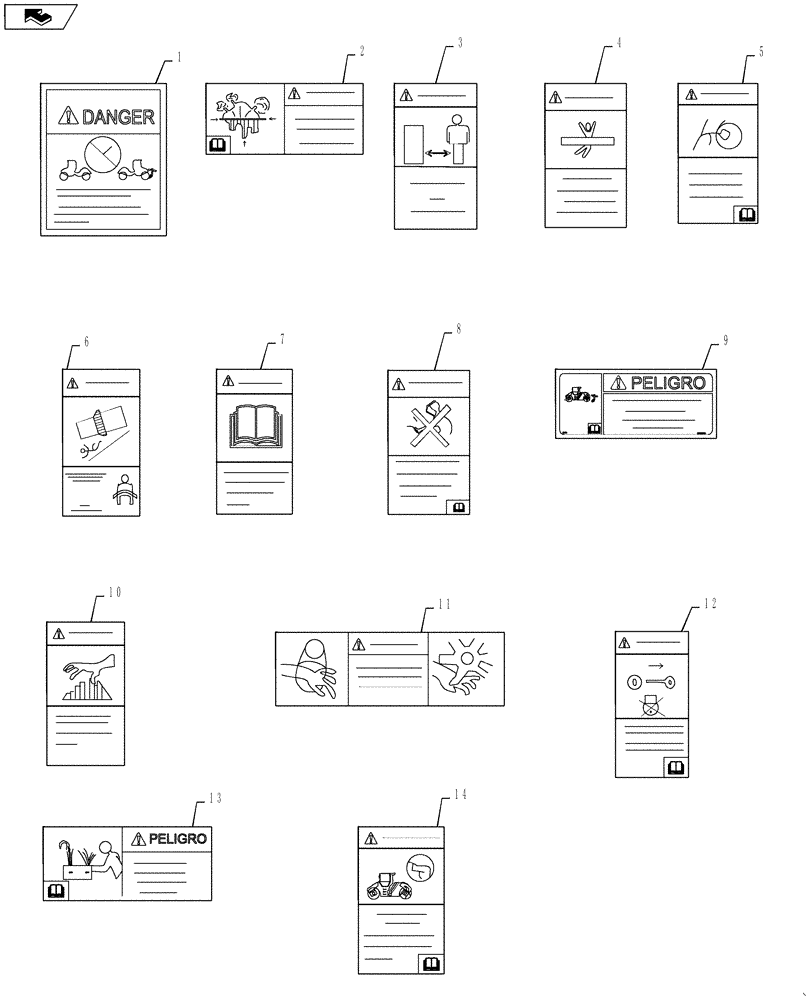 1
DANGER
2
3
4
5
6
7
8
9
PELIGRO
10
11
12
13
PELIGRO
14